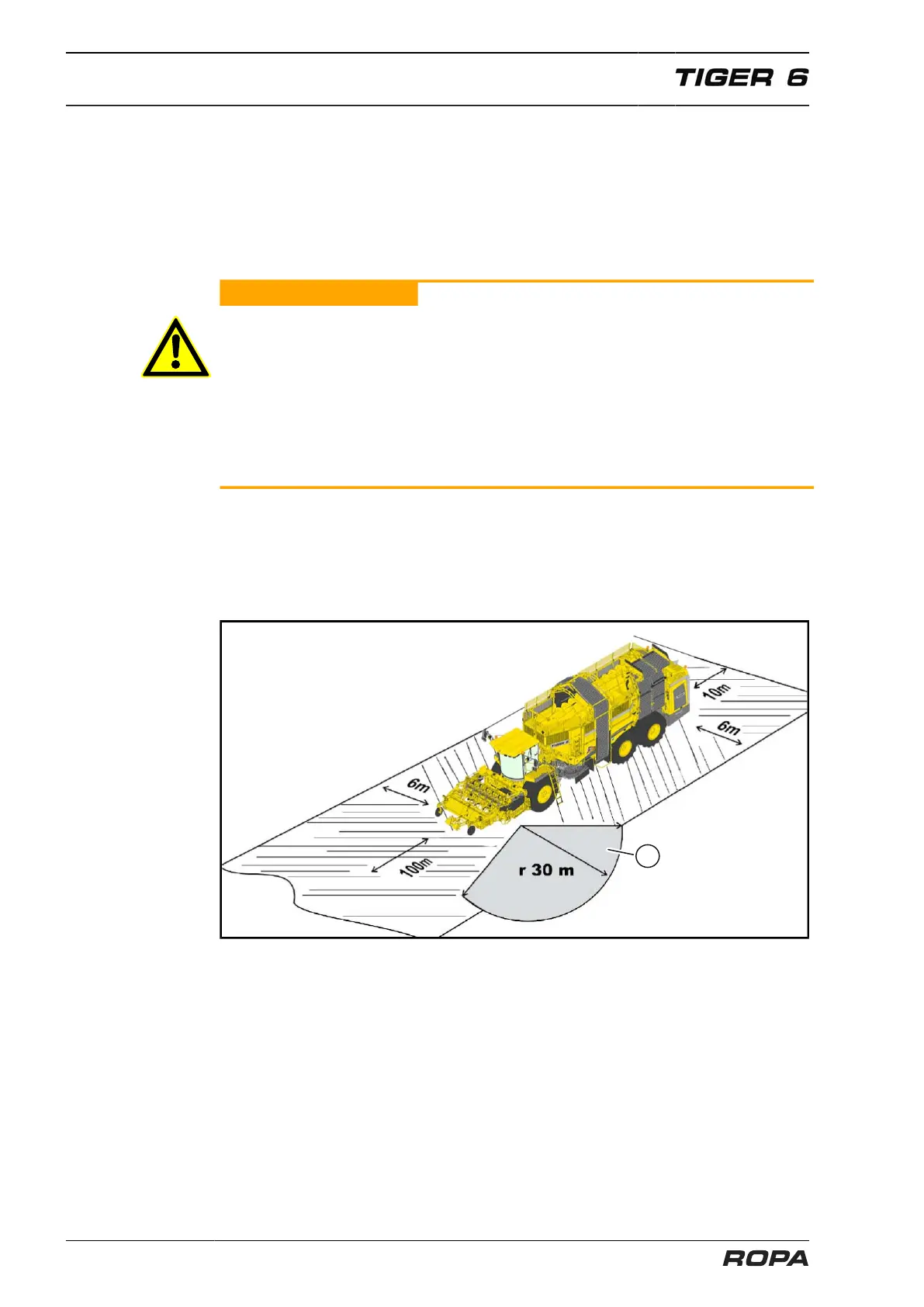 TIGER 6

10m

6m

6m

100m

r 30 m

ROPA