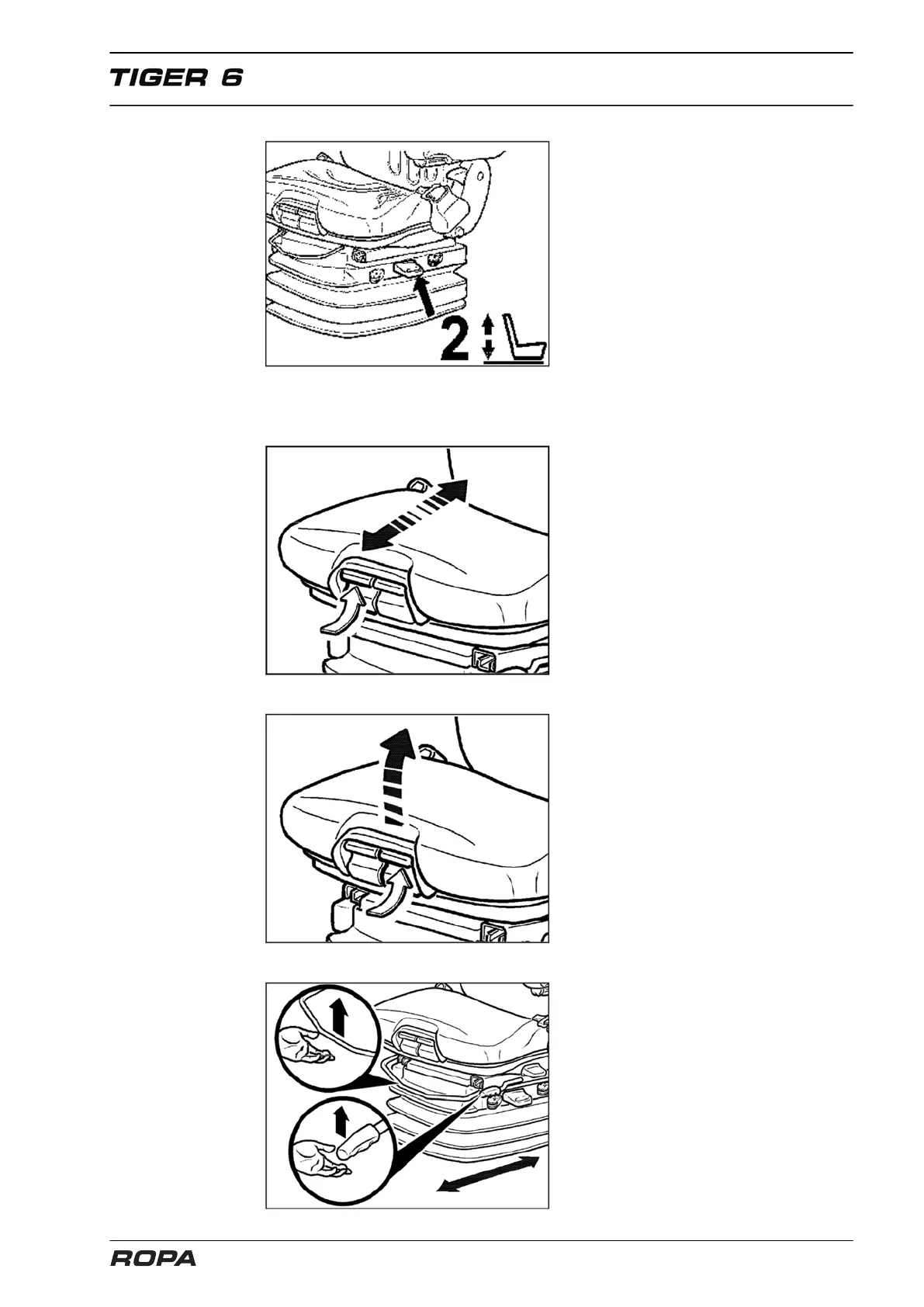 TIGER 6

2

ROPA