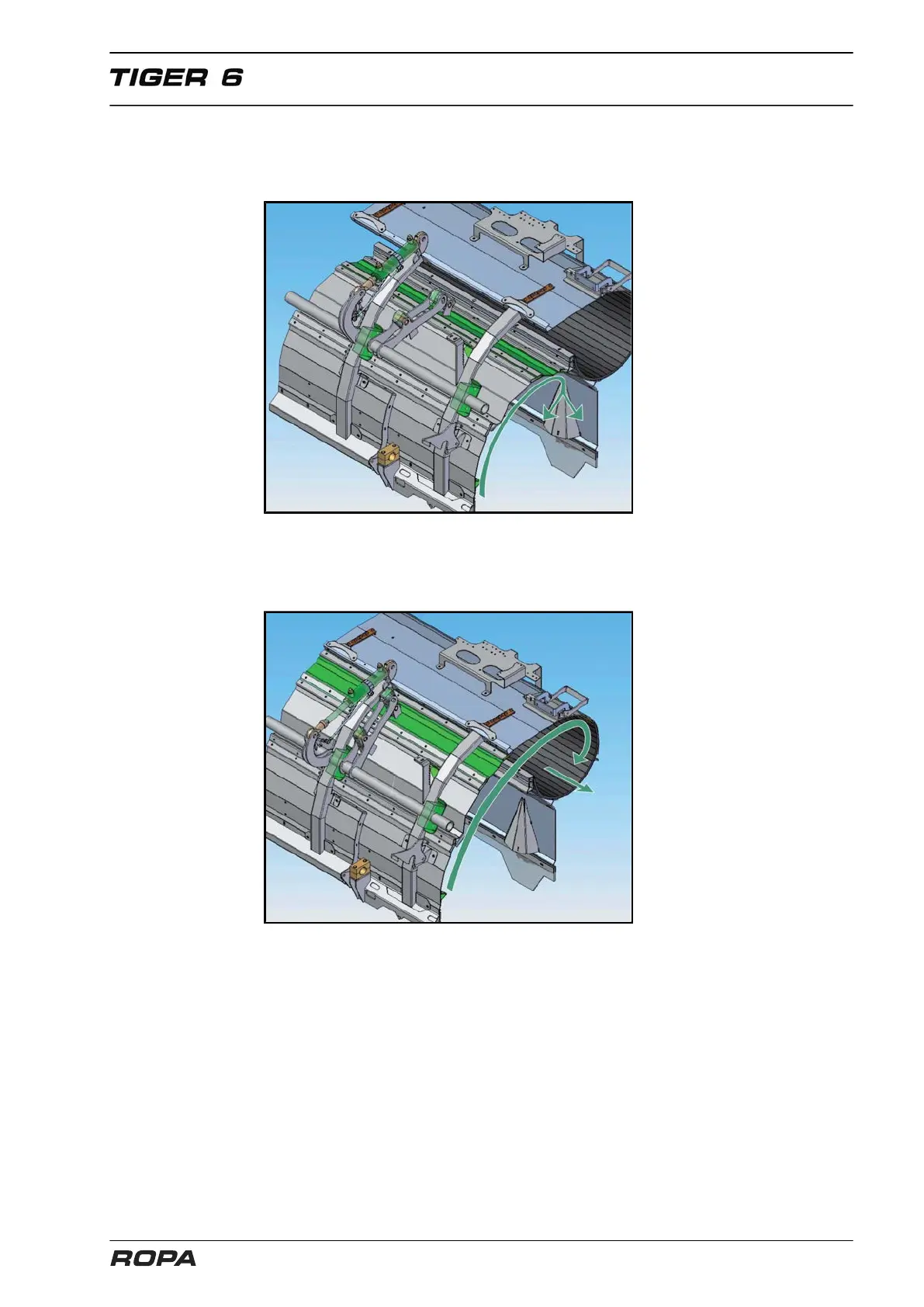 TIGER 6

ROPA