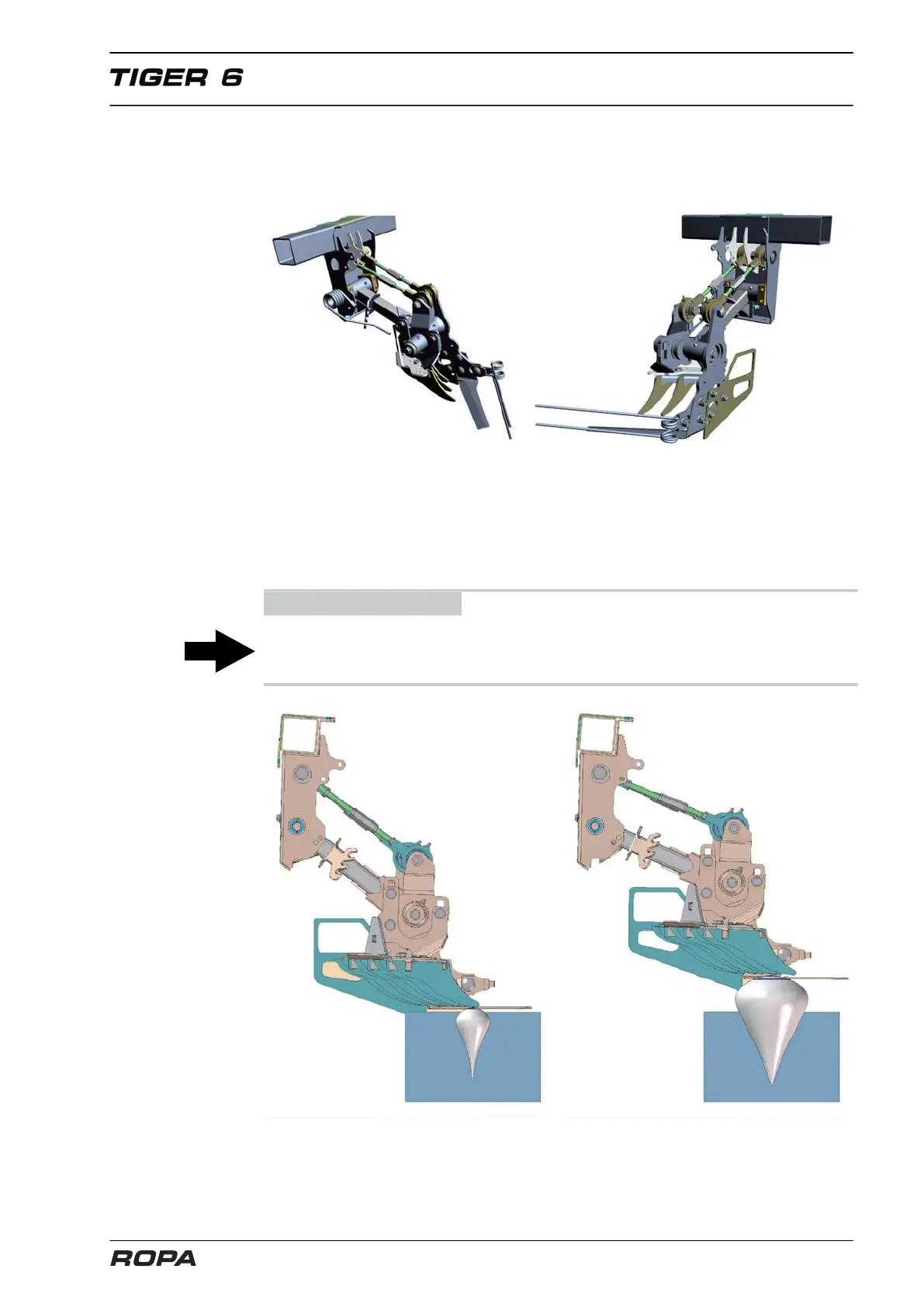 TIGER 6

ROPA