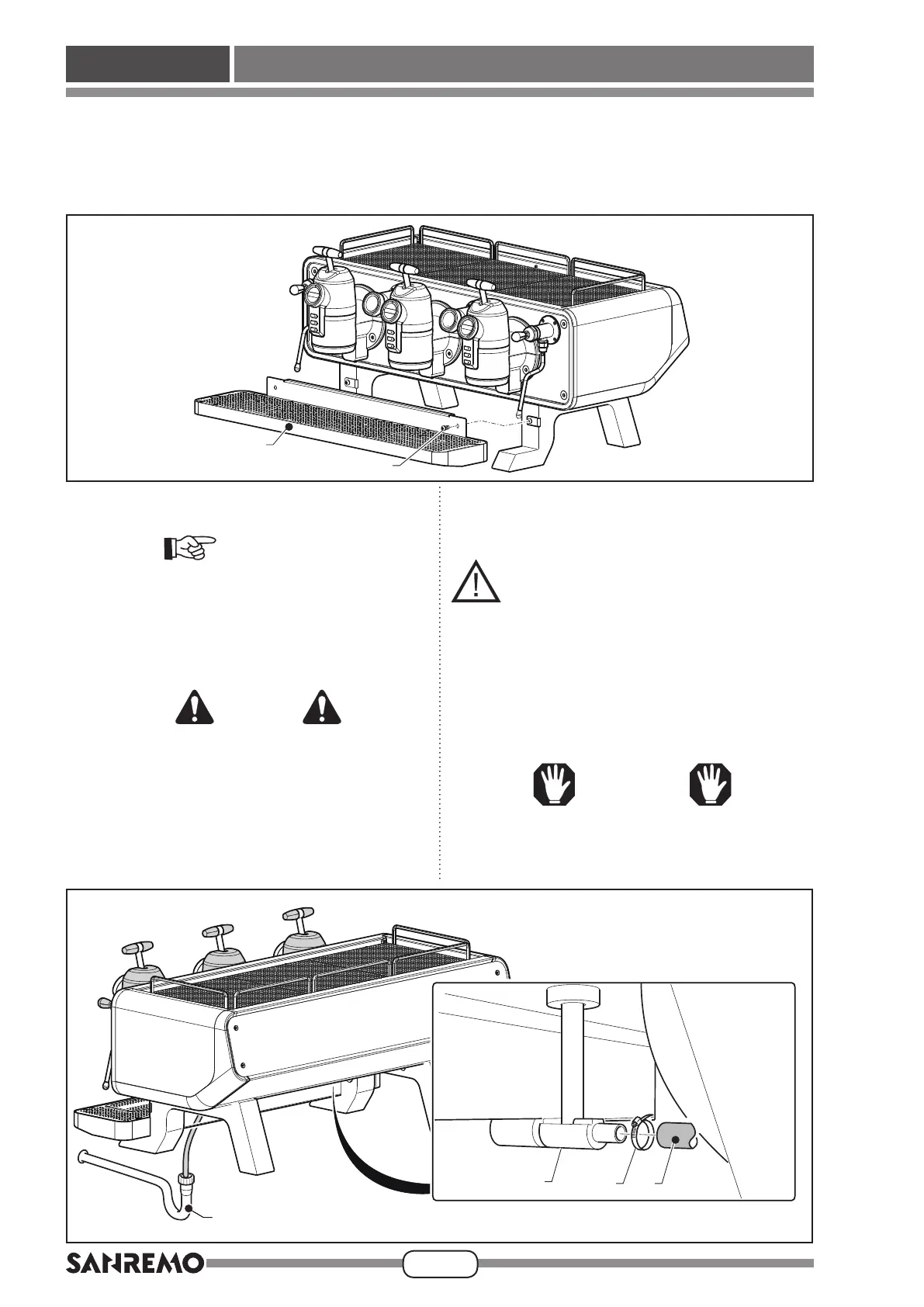 SANREMO