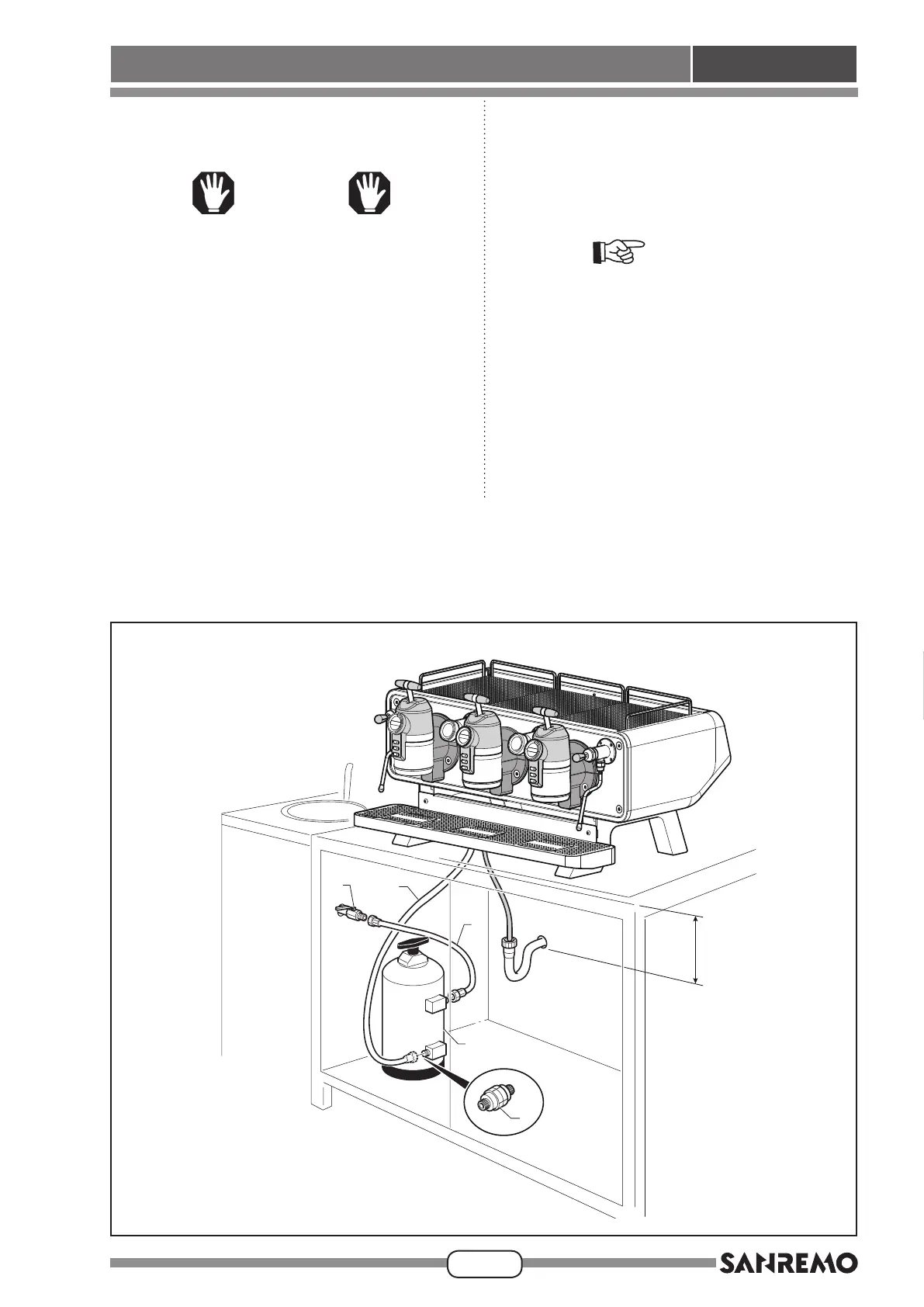 SANREMO