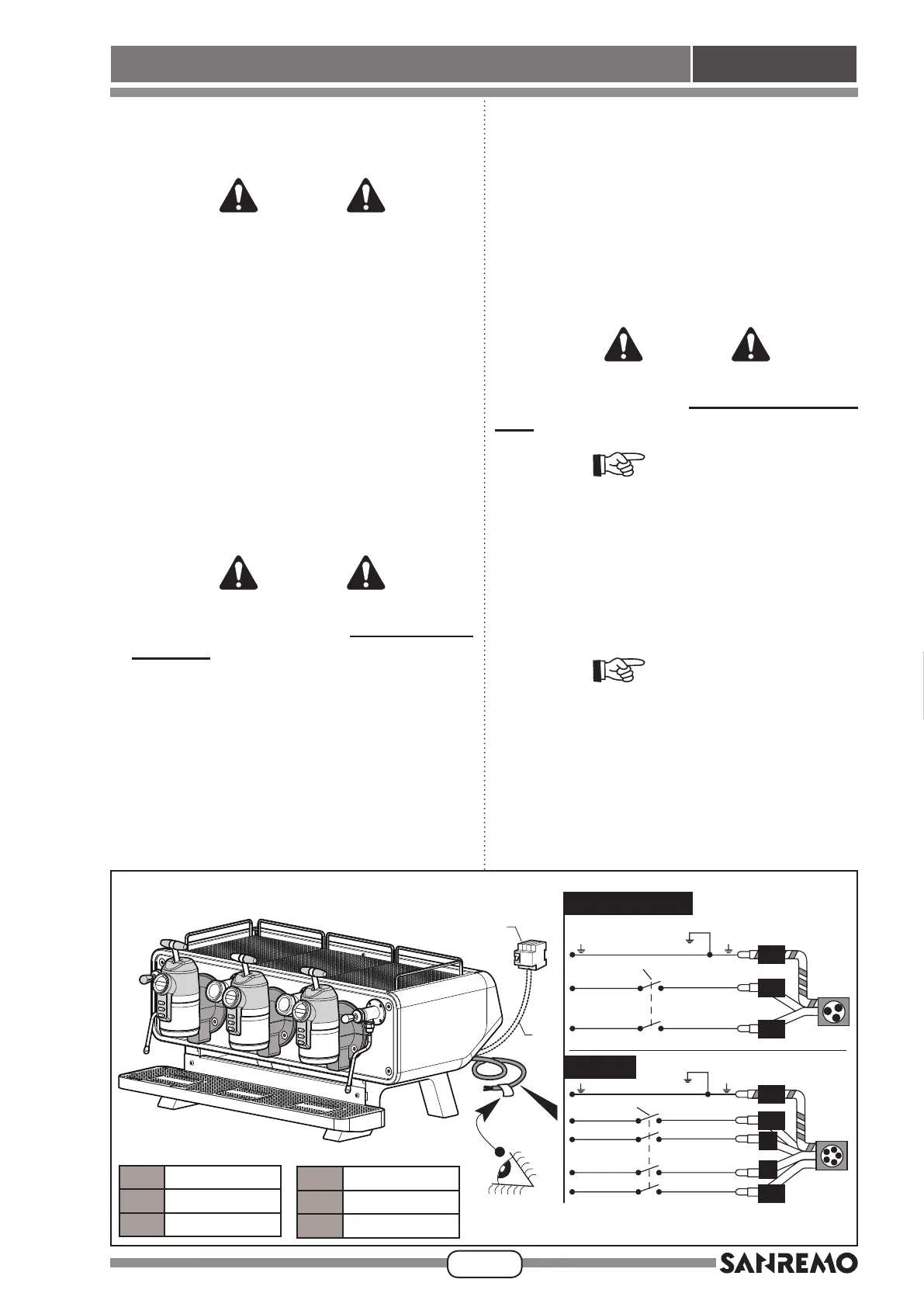 SANREMO