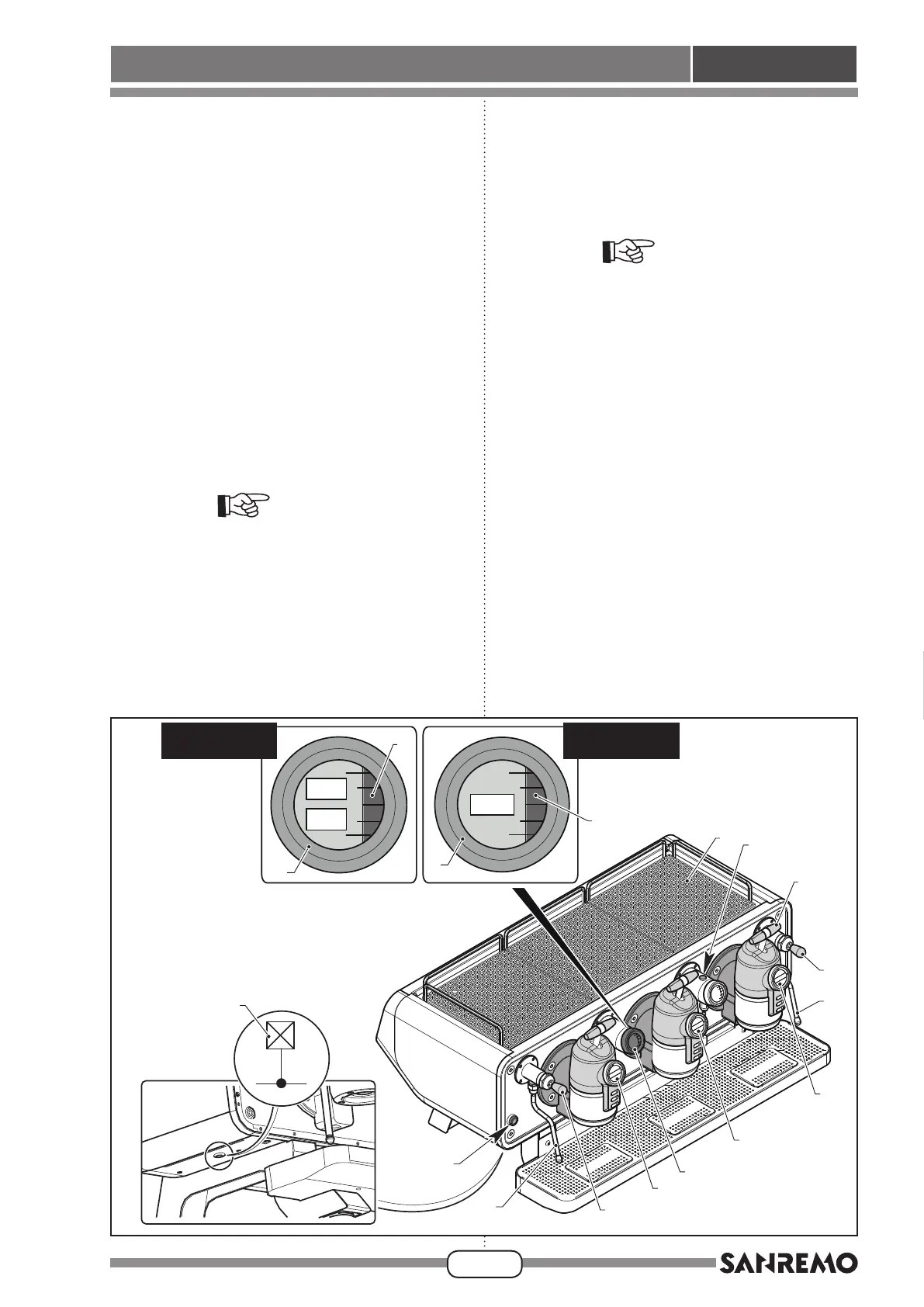 SANREMO