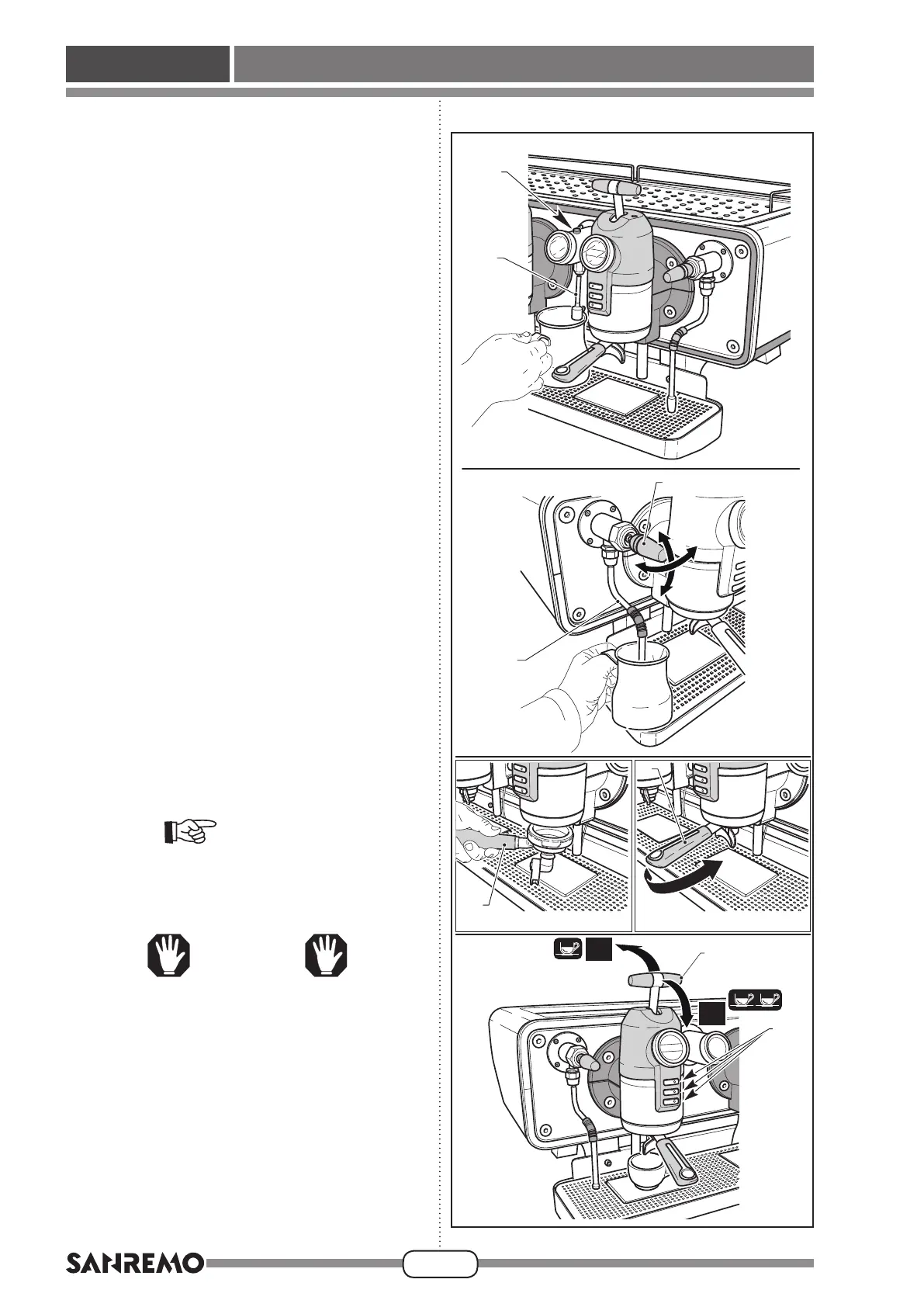 SANREMO