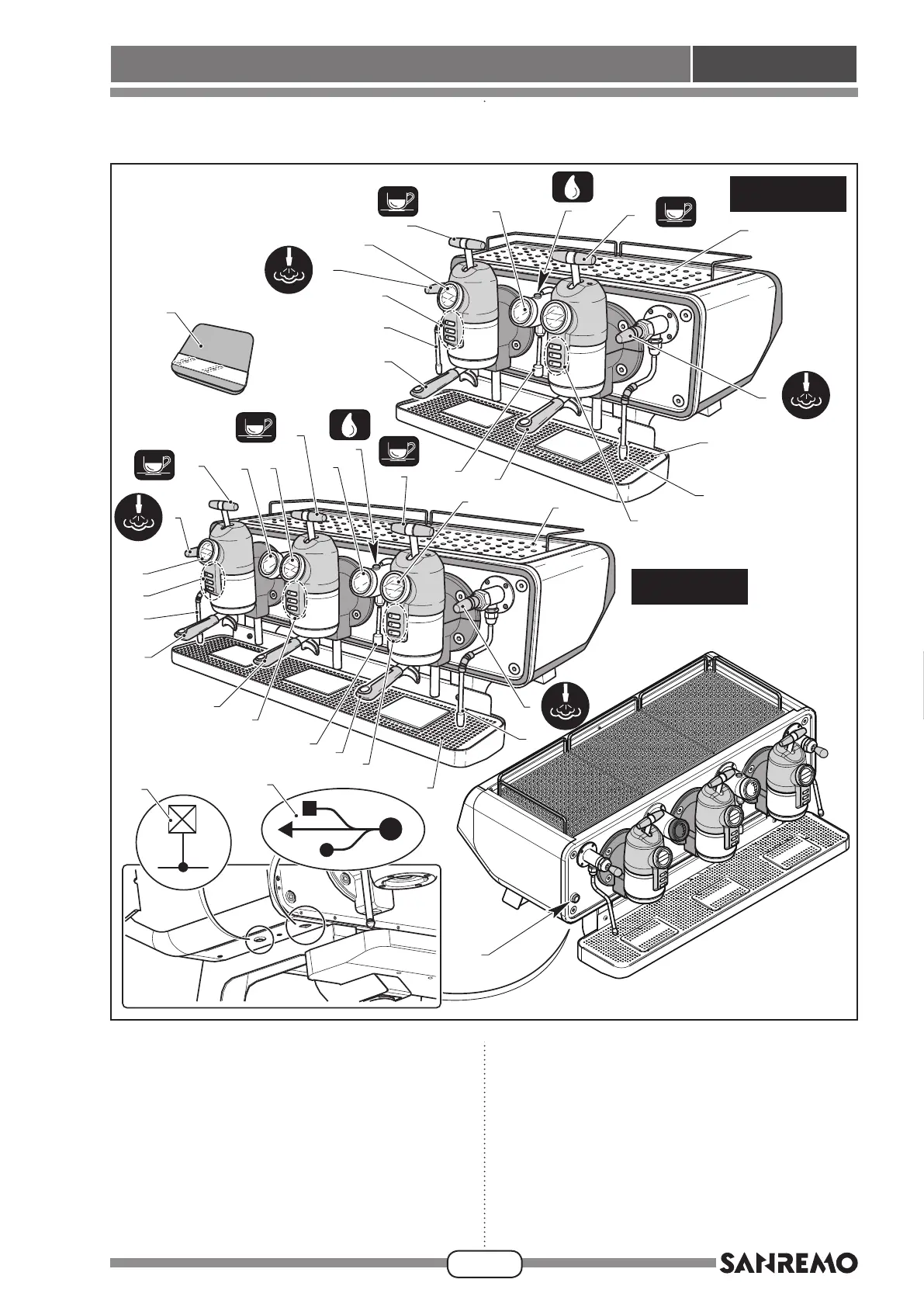 SANREMO