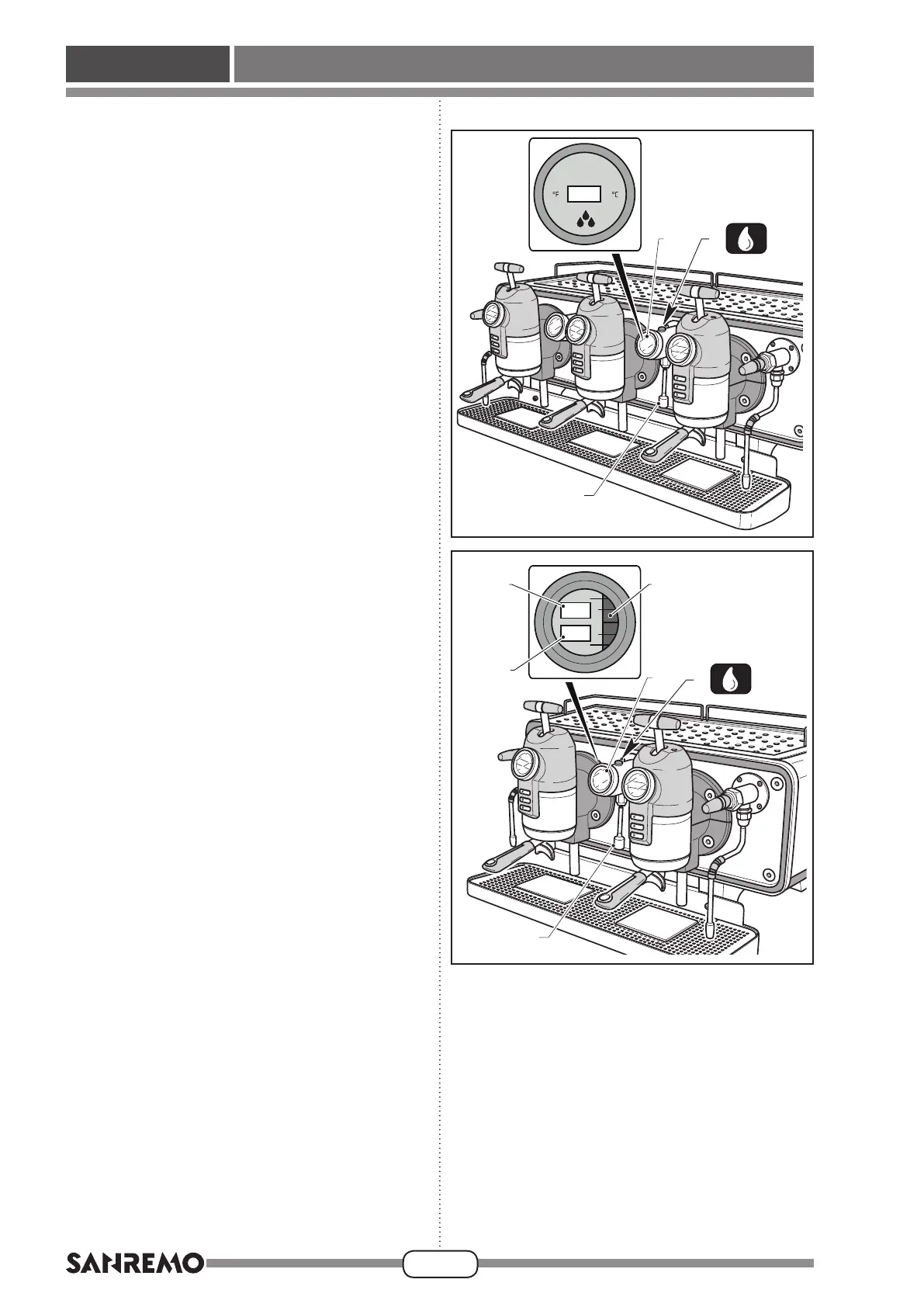 °F °C

SANREMO