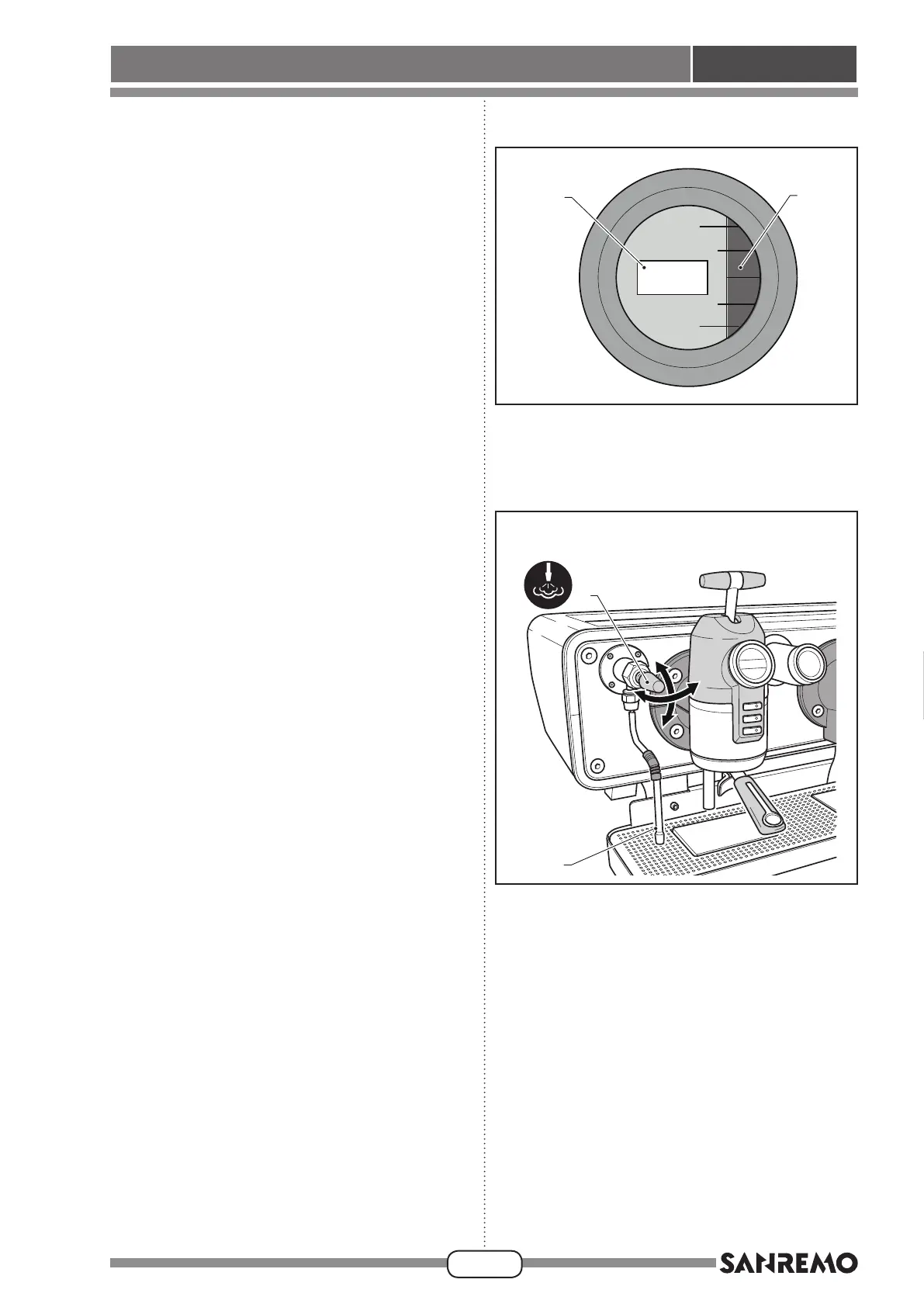 SANREMO