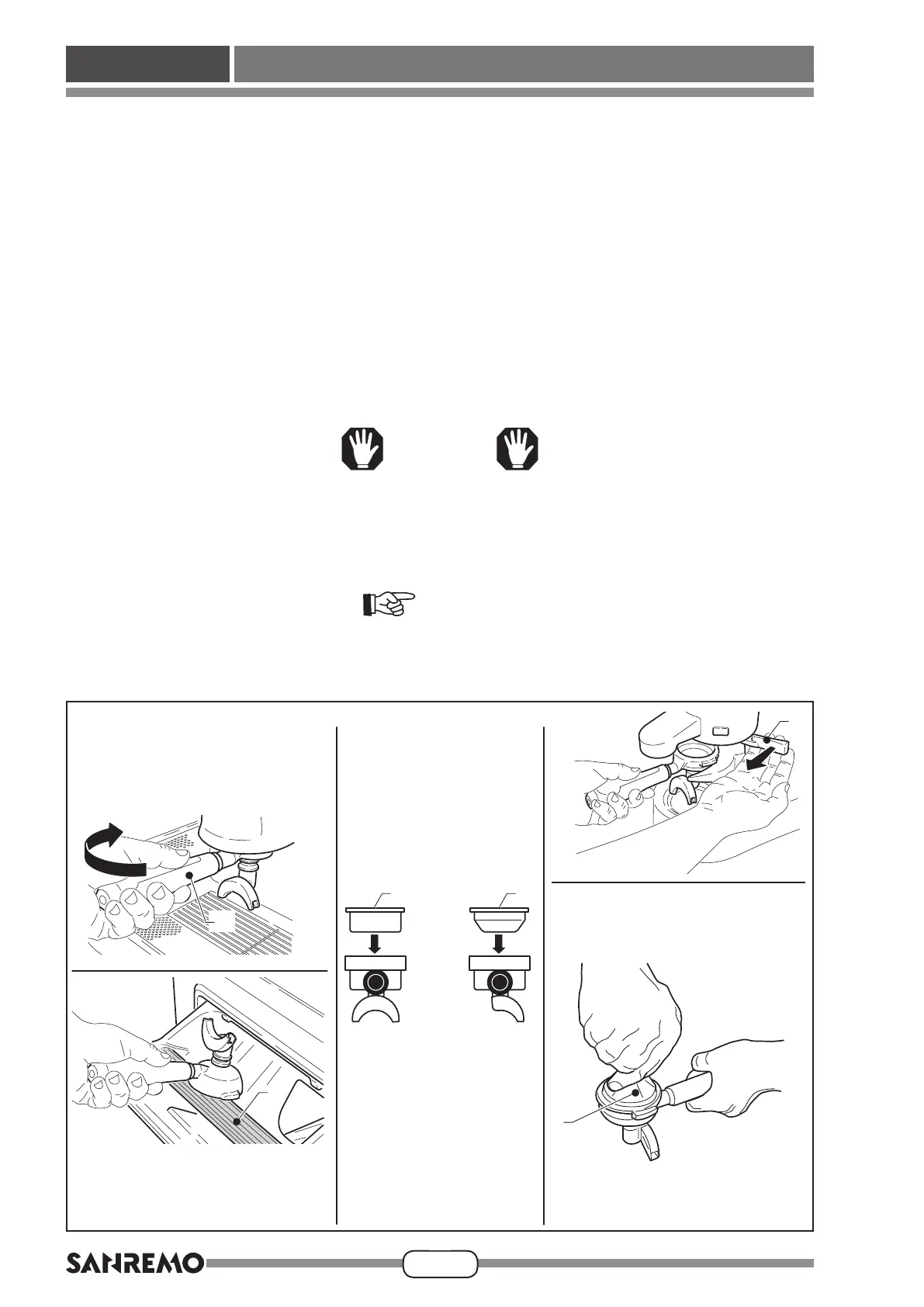 SANREMO