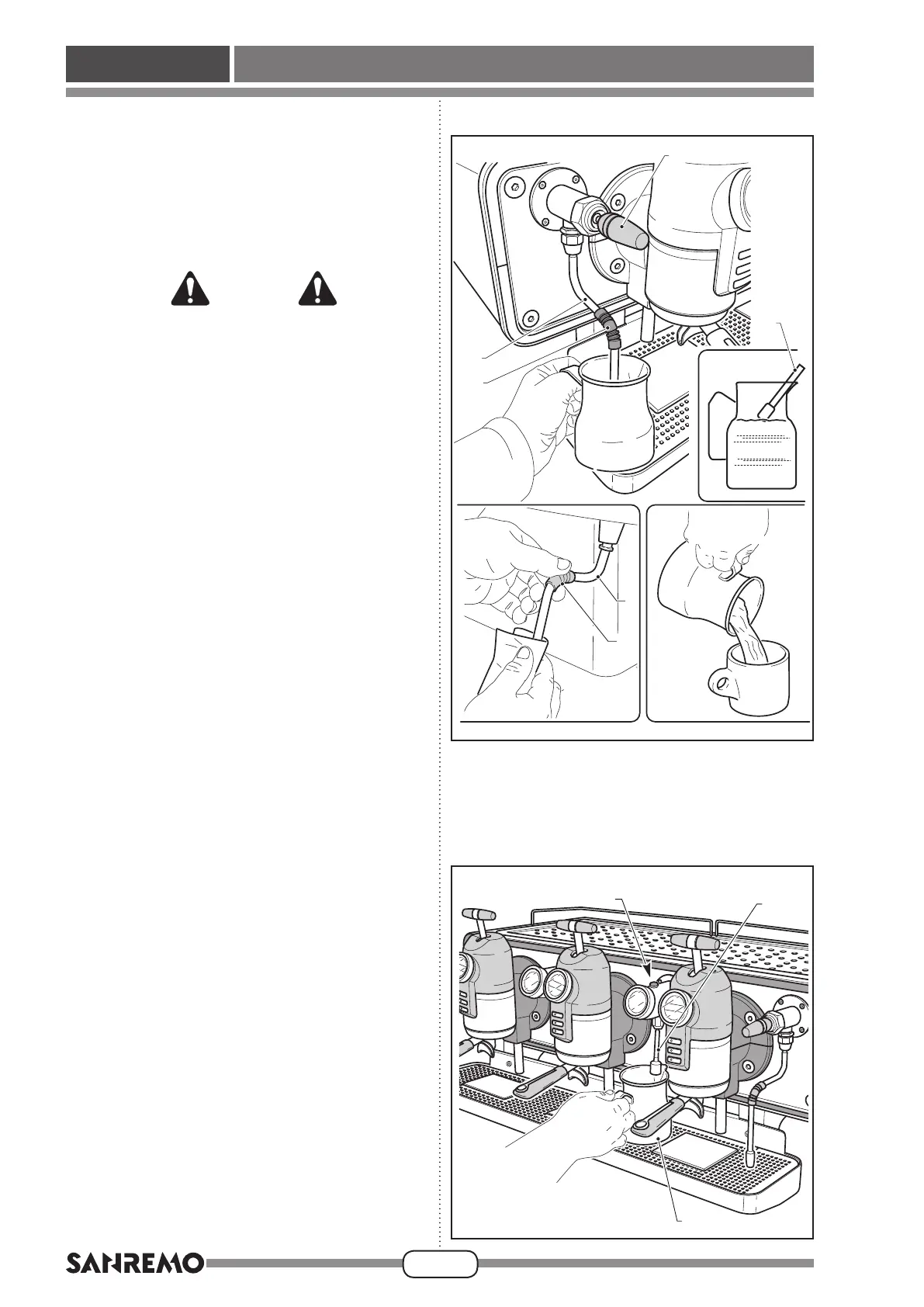 SANREMO