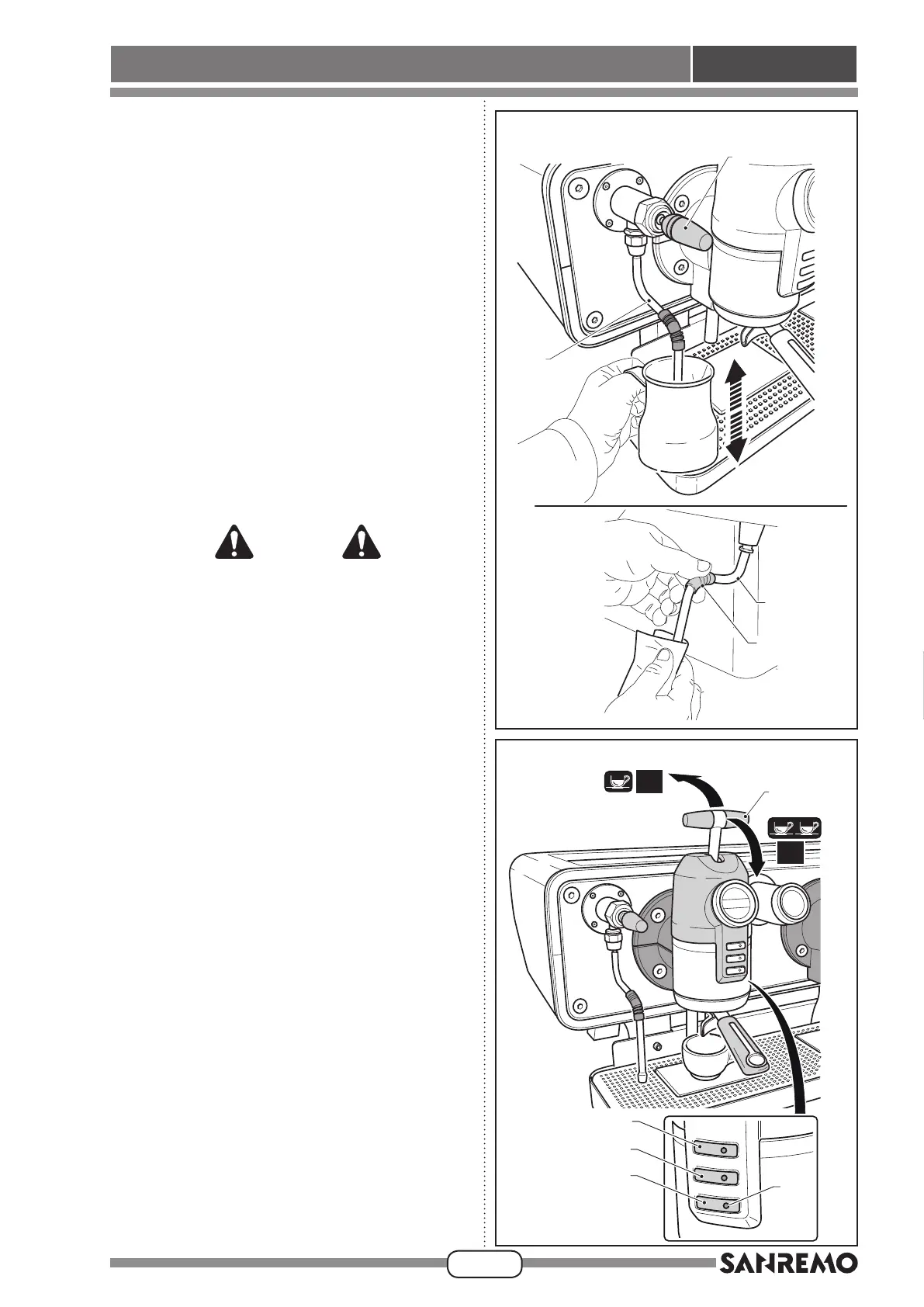 SANREMO