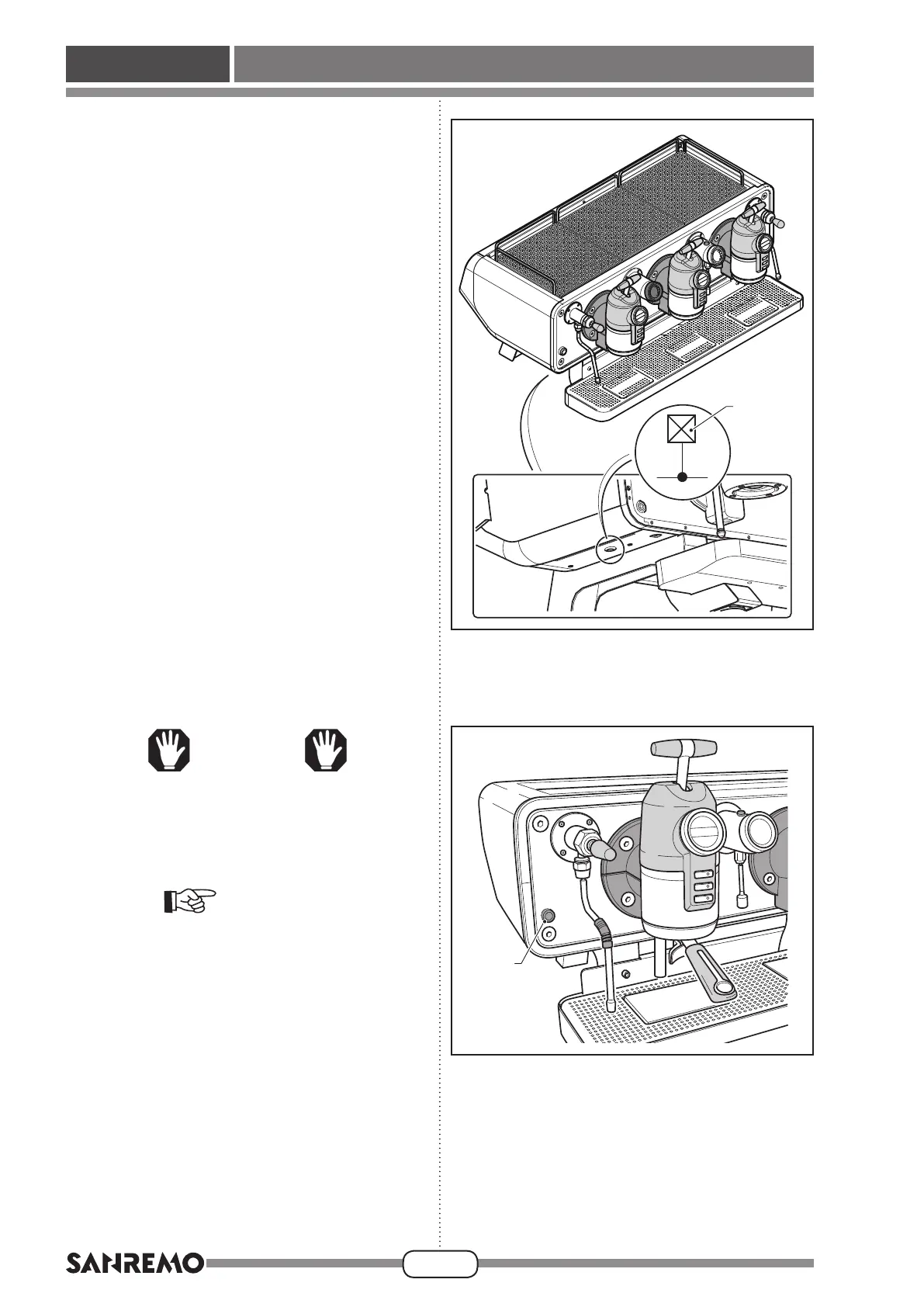 SANREMO