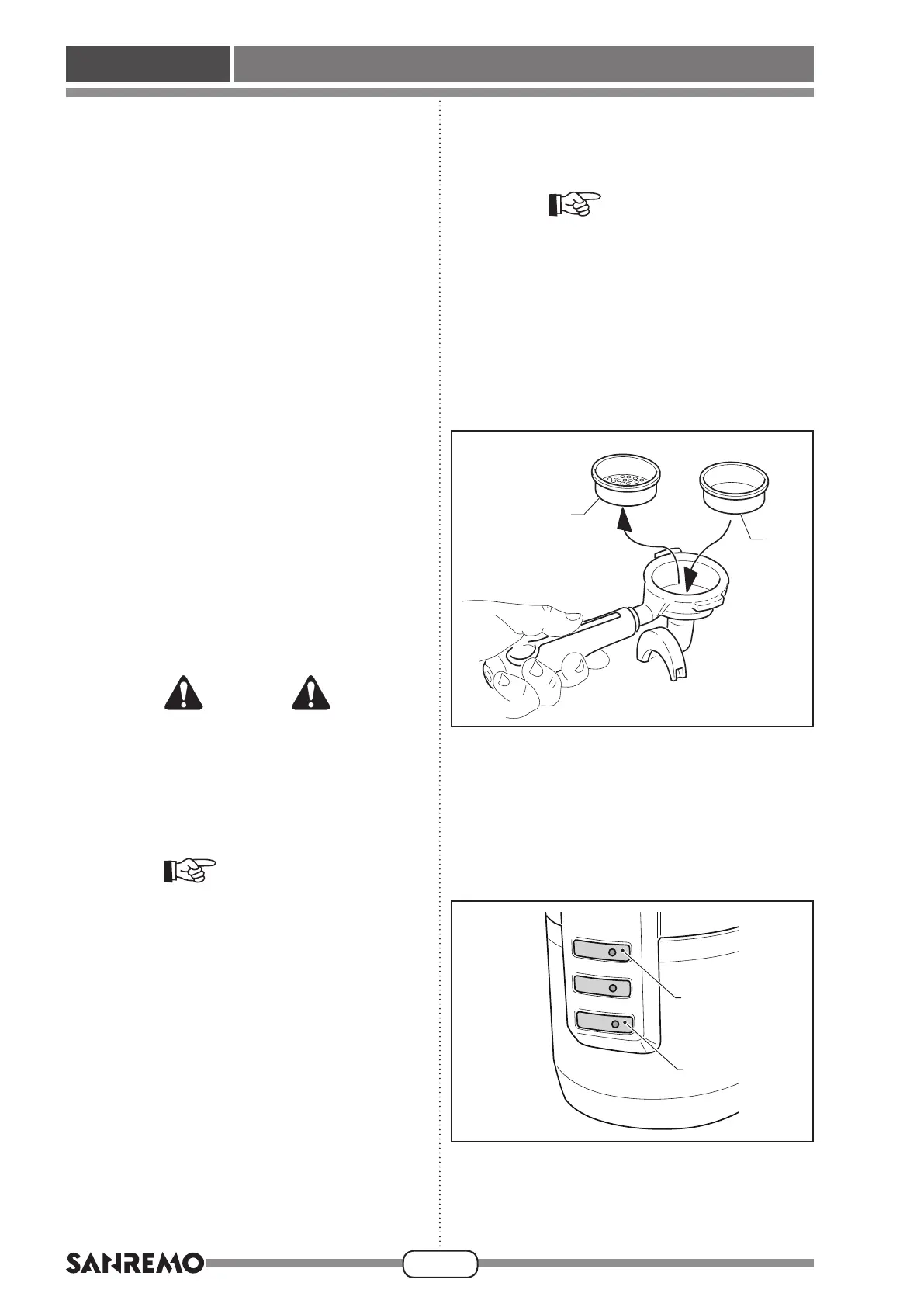 SANREMO