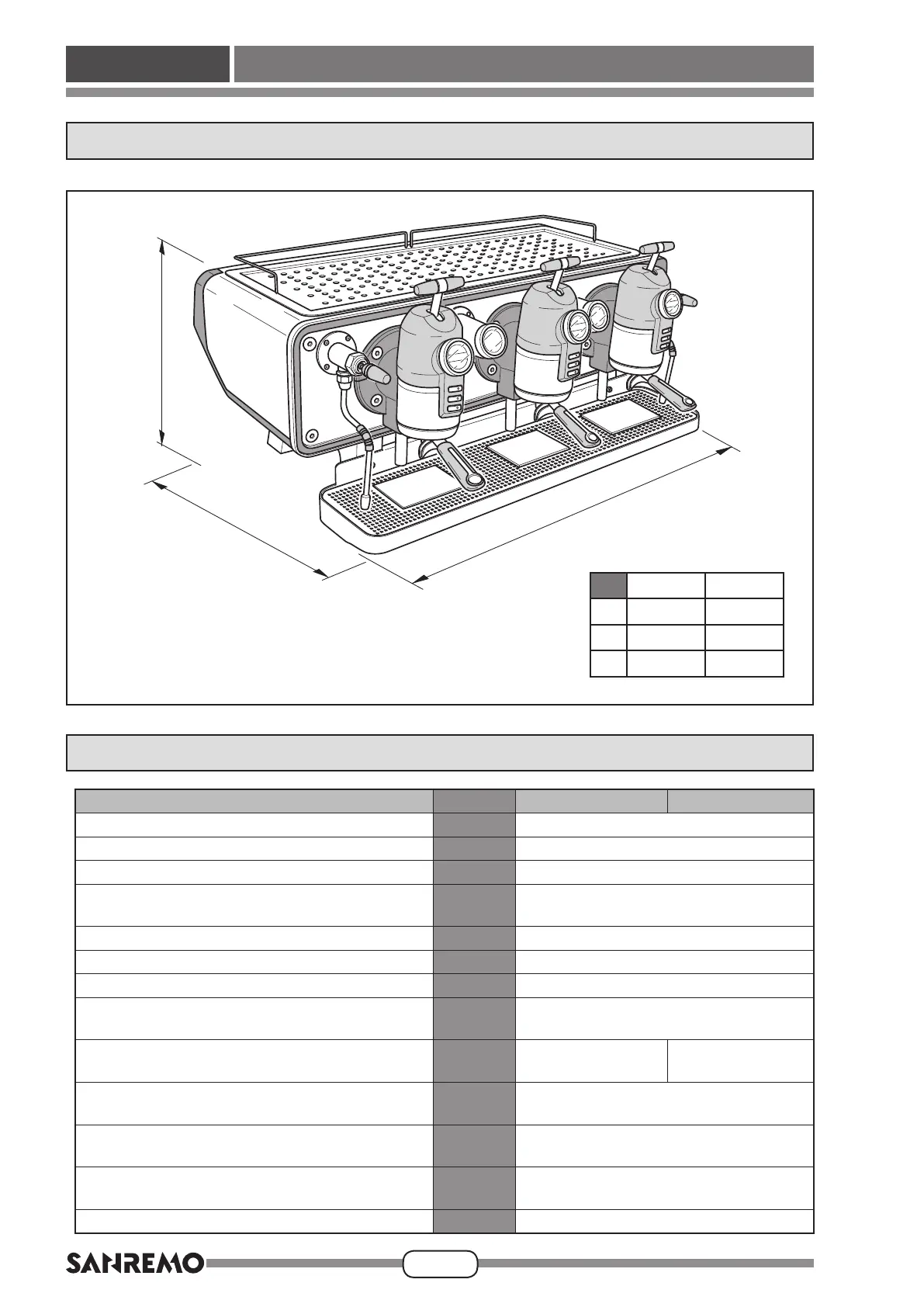 SANREMO