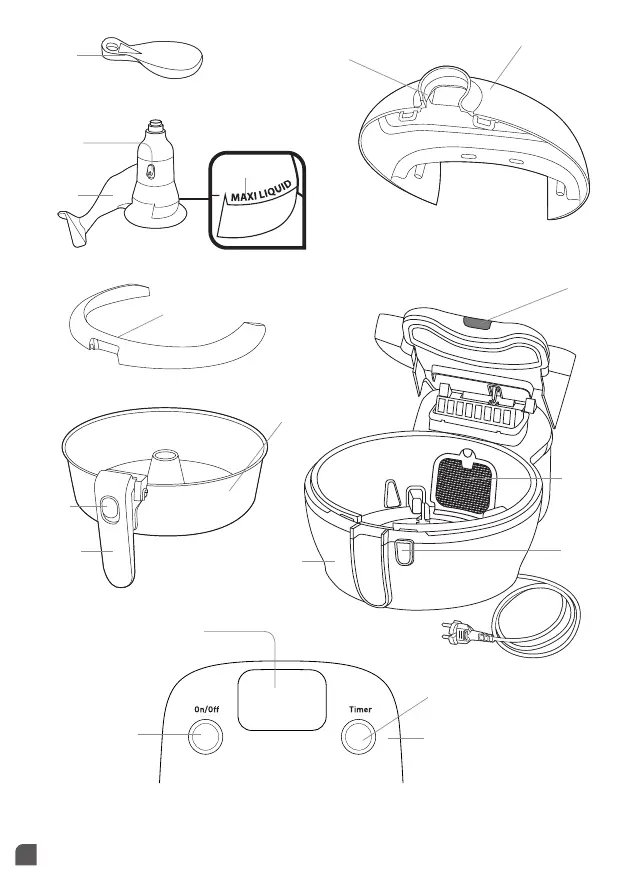 MAXI LIQUID

On/Off

Timer