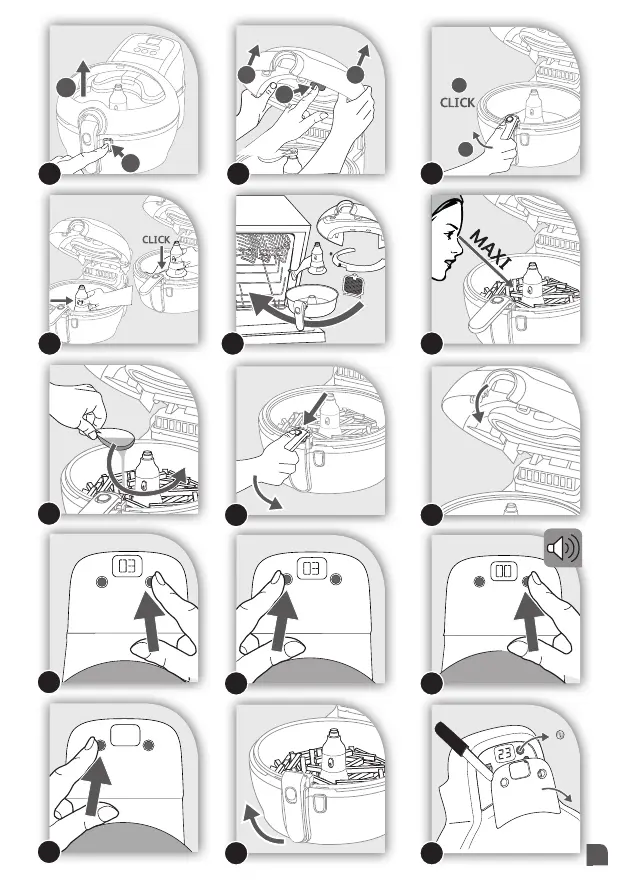 CLICK

CLICK

MAXI

03

03

00

23