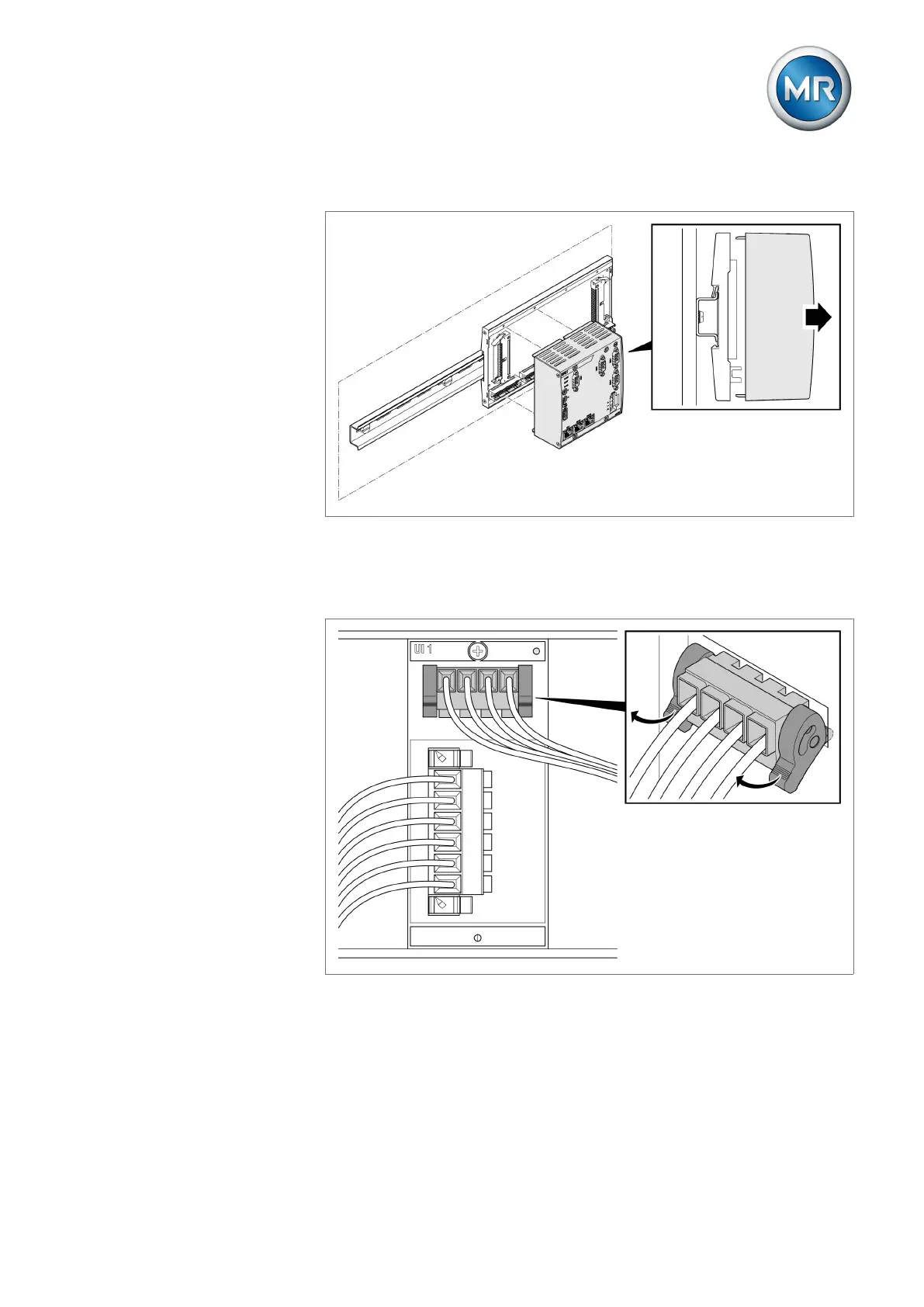 MR

UI 1