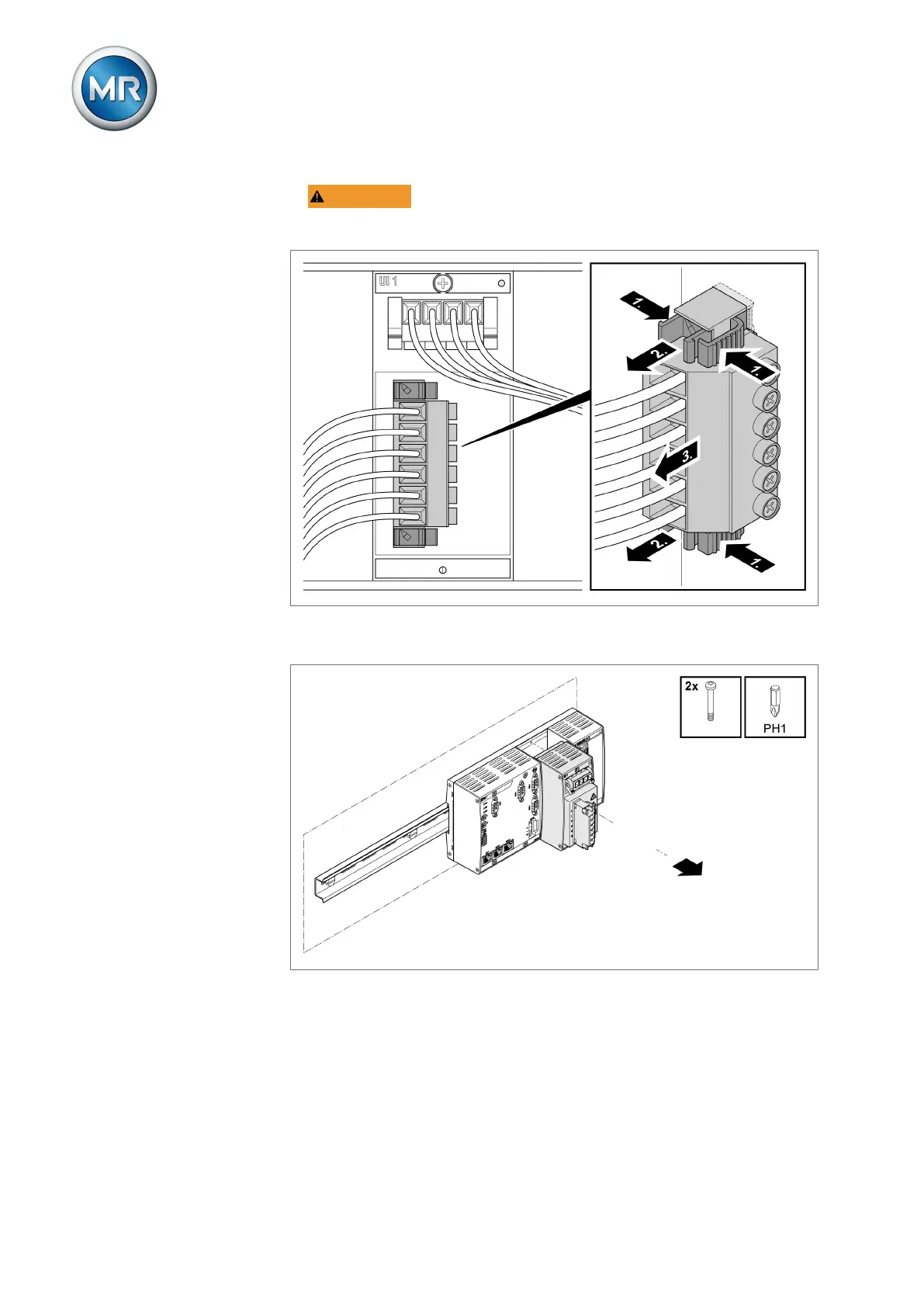 MR

UI 1

1.

2.

1.

3.

2.

1.

2x

PH1