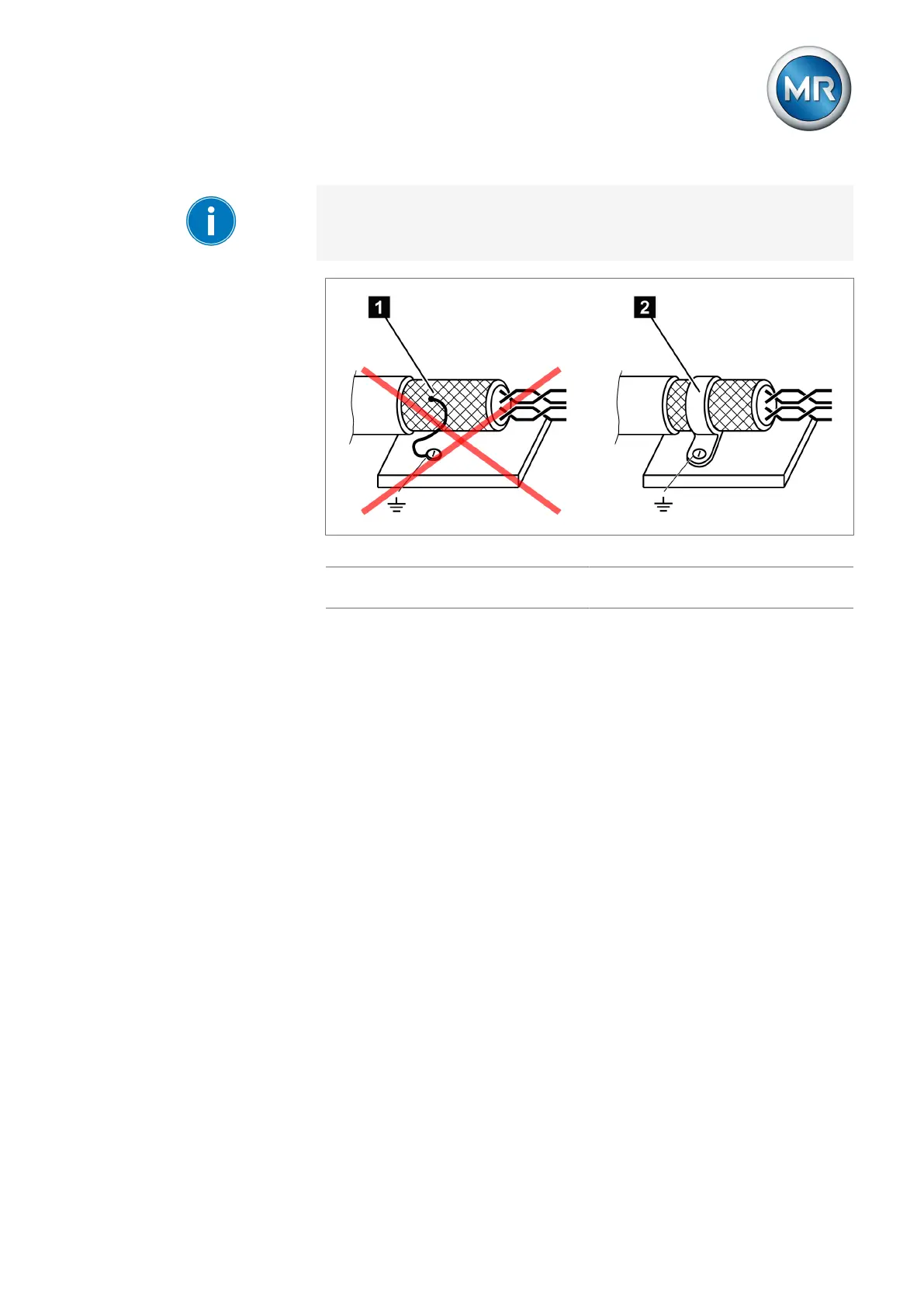 MR

i

1

2