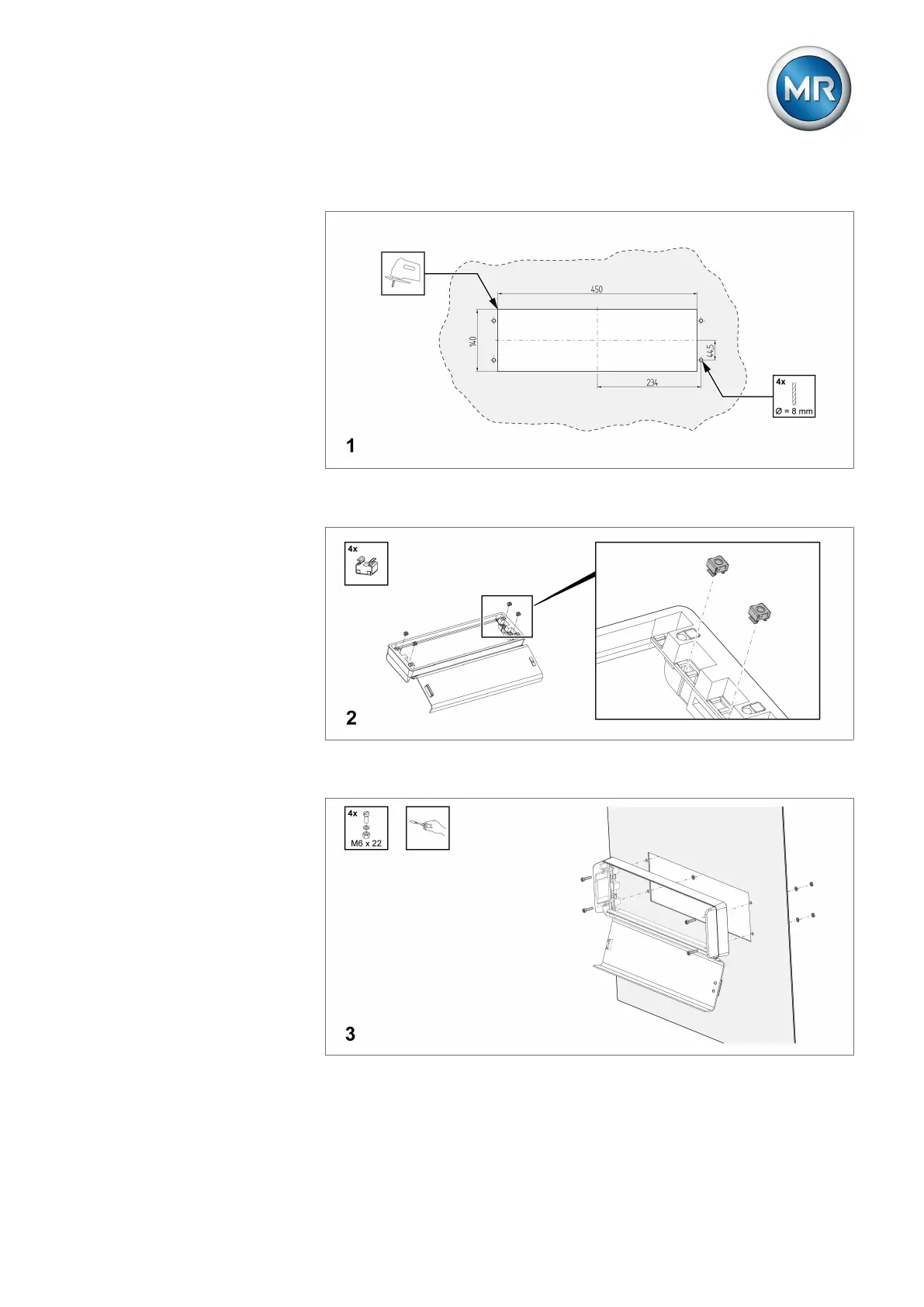 MR

450

140

44,5

234

4x

Ø = 8 mm

1

4x

2

4x

M6 x 22

3