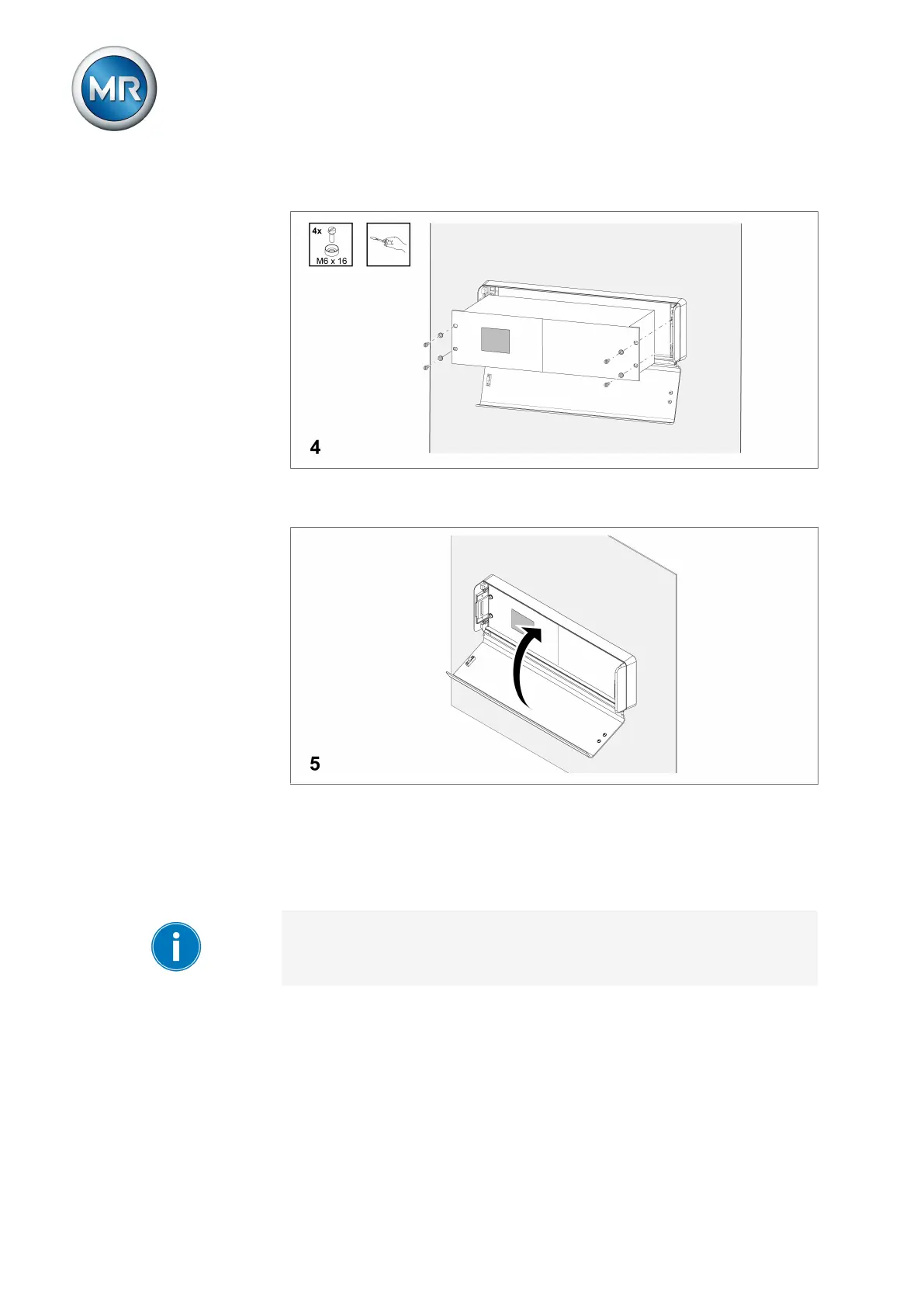 MR

4x
M6 x 16

4

5