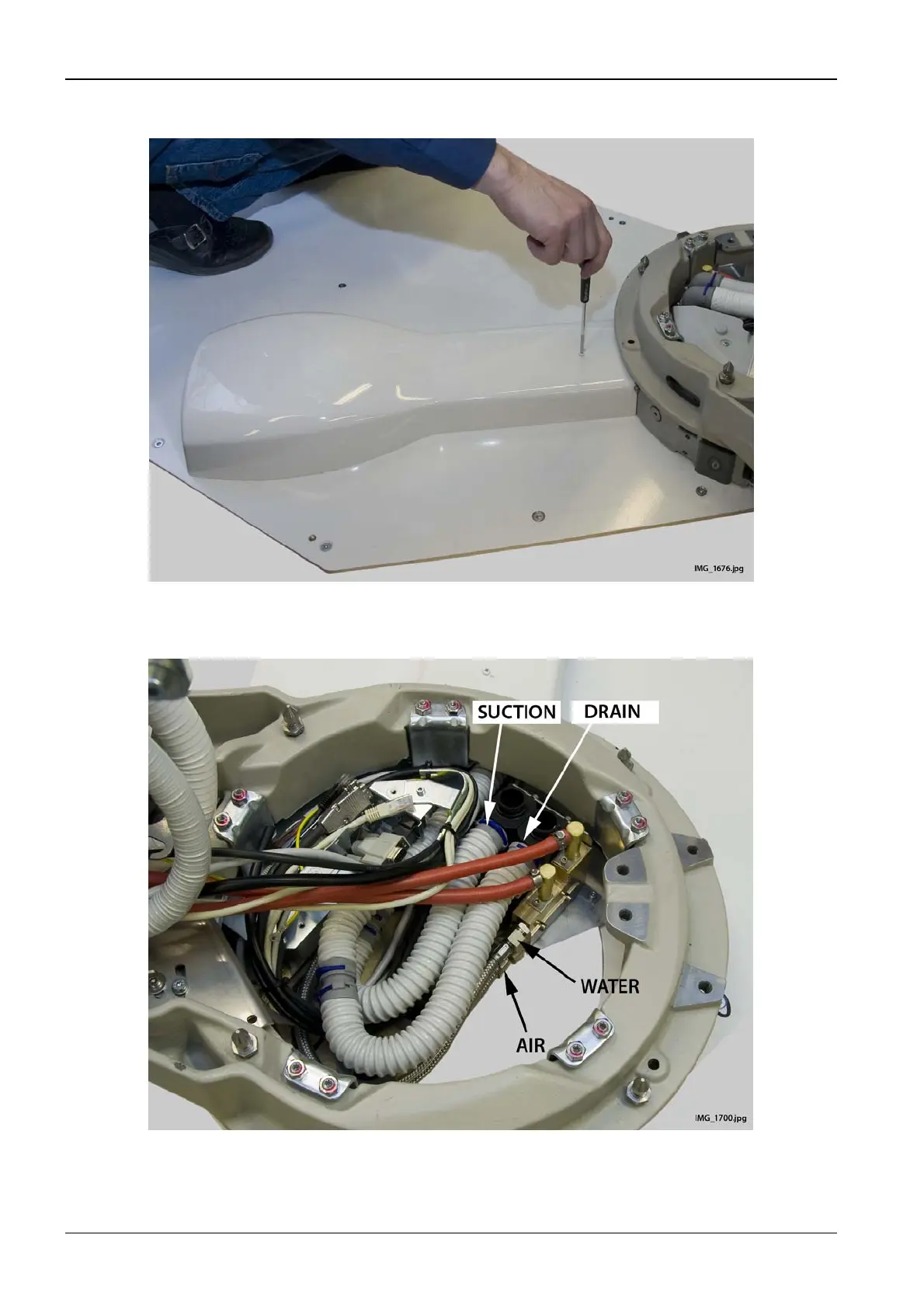 IMG_1676.jpg

SUCTION
DRAIN
WATER
AIR
IMG_1700.jpg