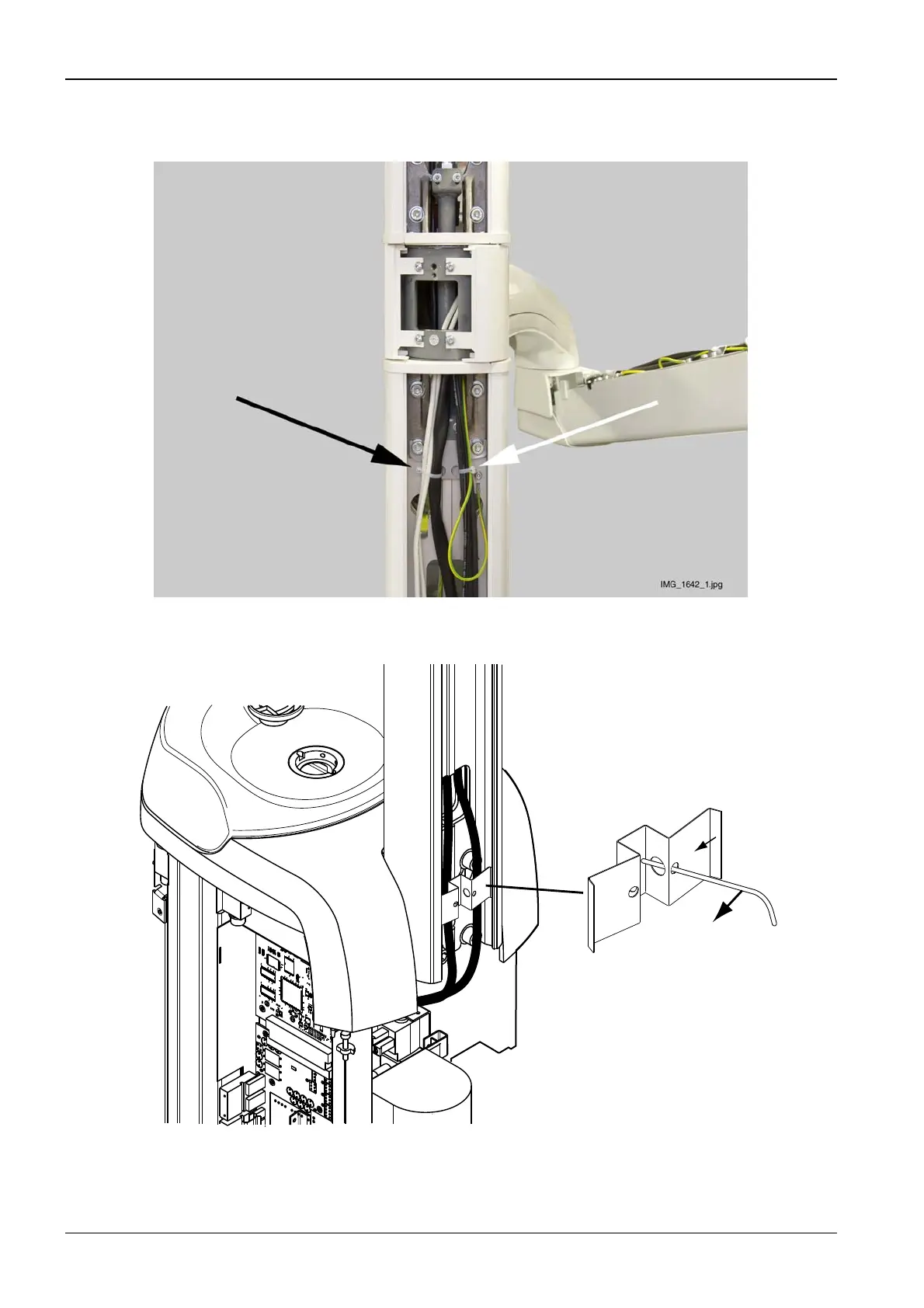 IMG_1642_1.jpg