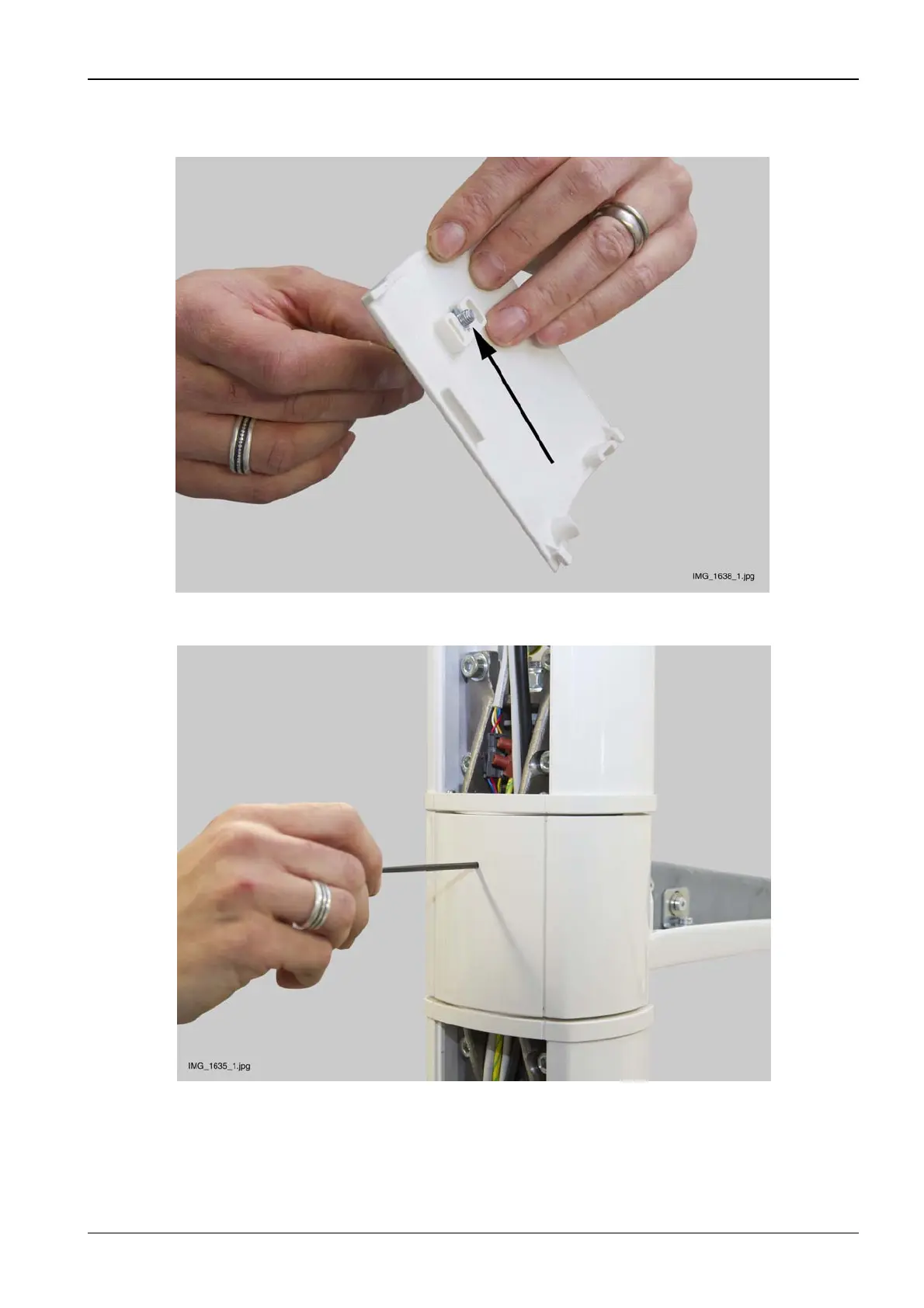 IMG_1638_1.jpg

IMG_1635_1.jpg