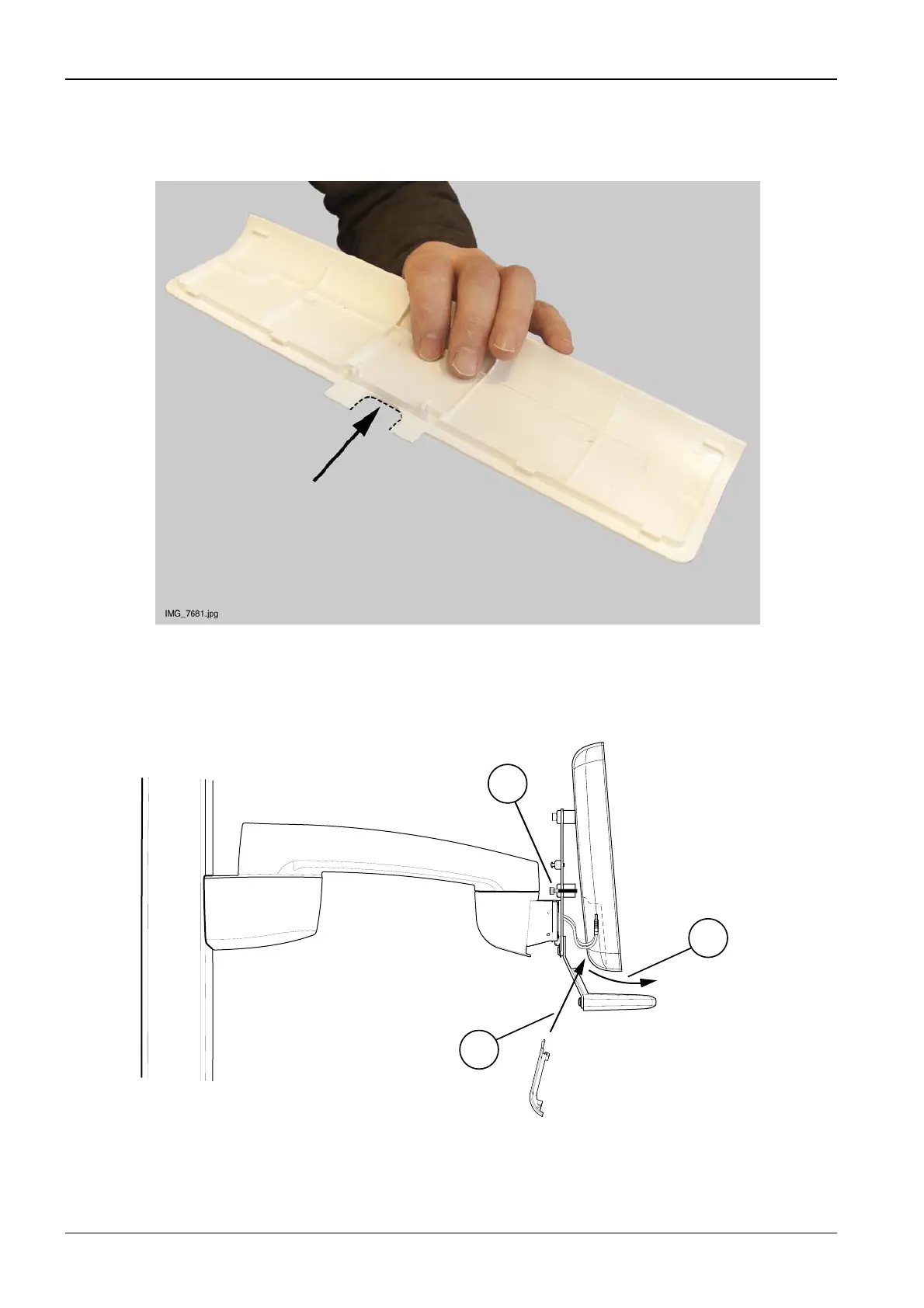 IMG_7681.jpg