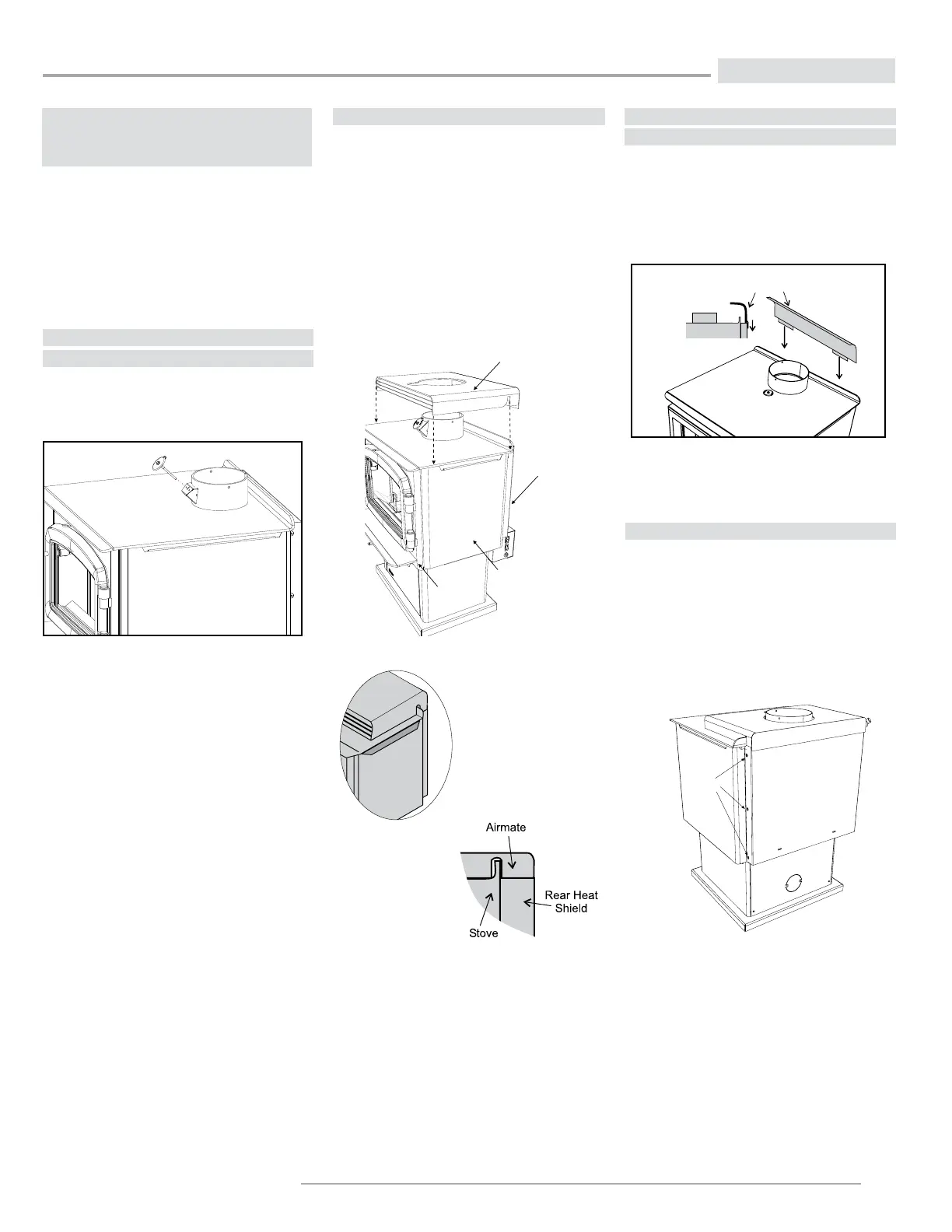 Airmate

Rear Heat Shield

Stove