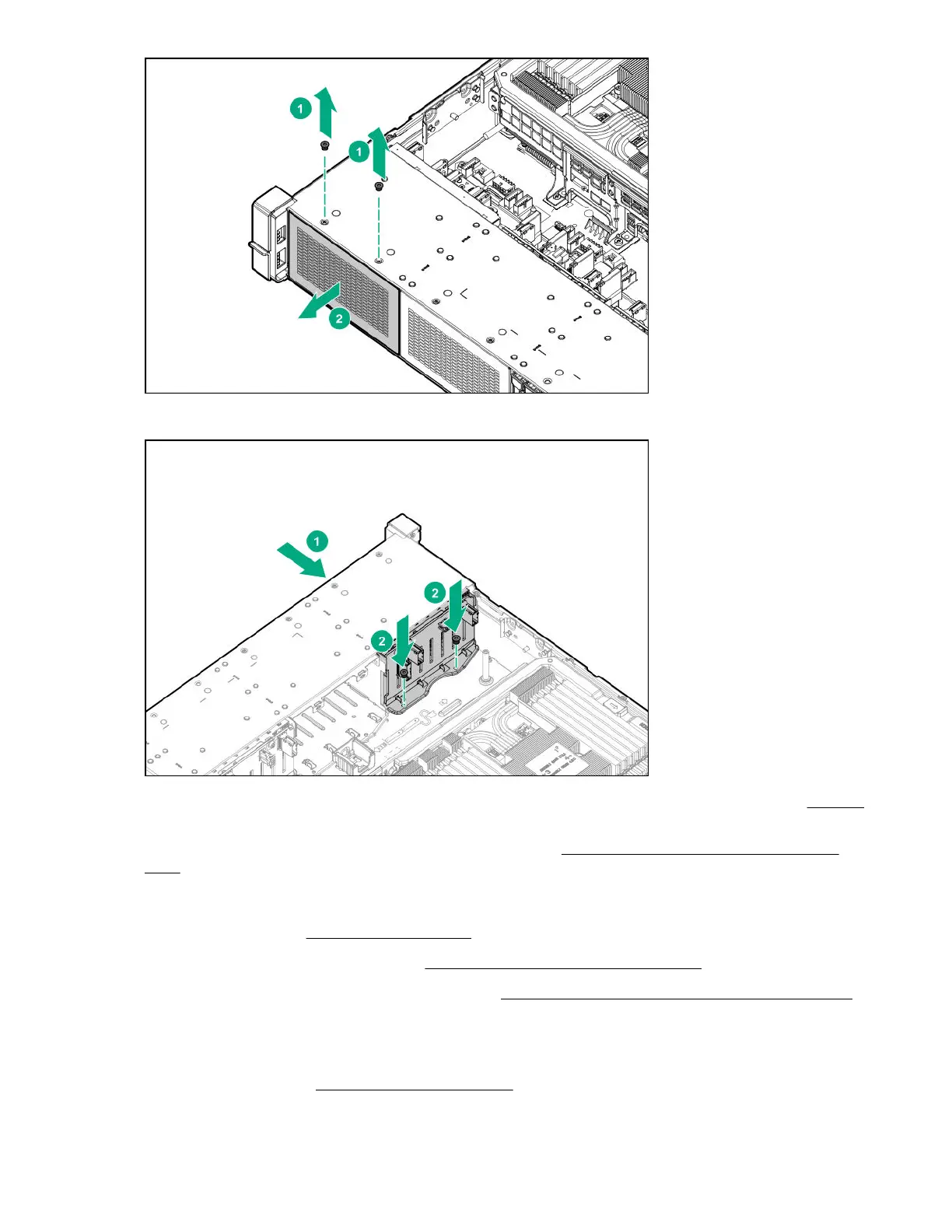 1

1

2

1

2

2