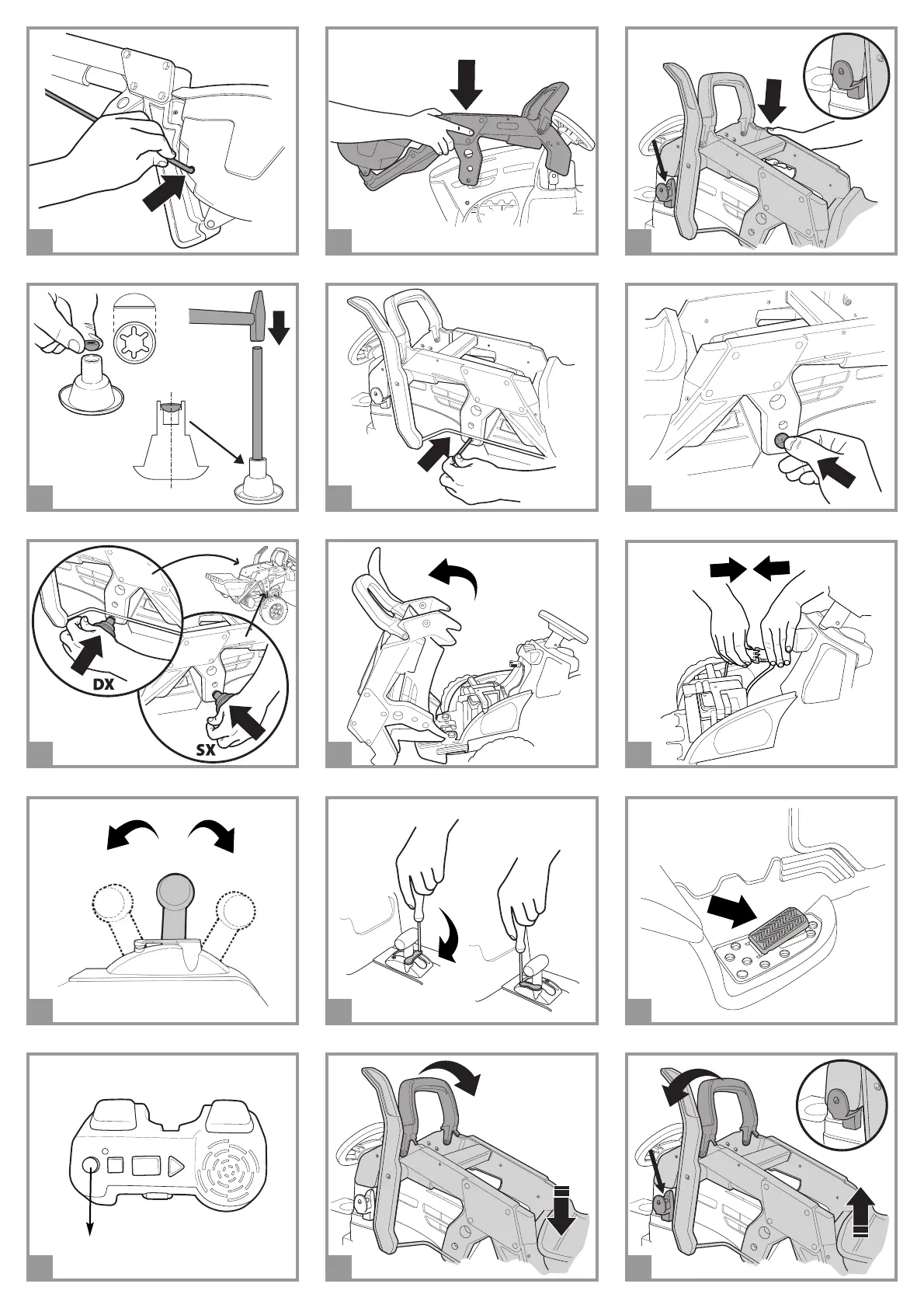 DX
SX