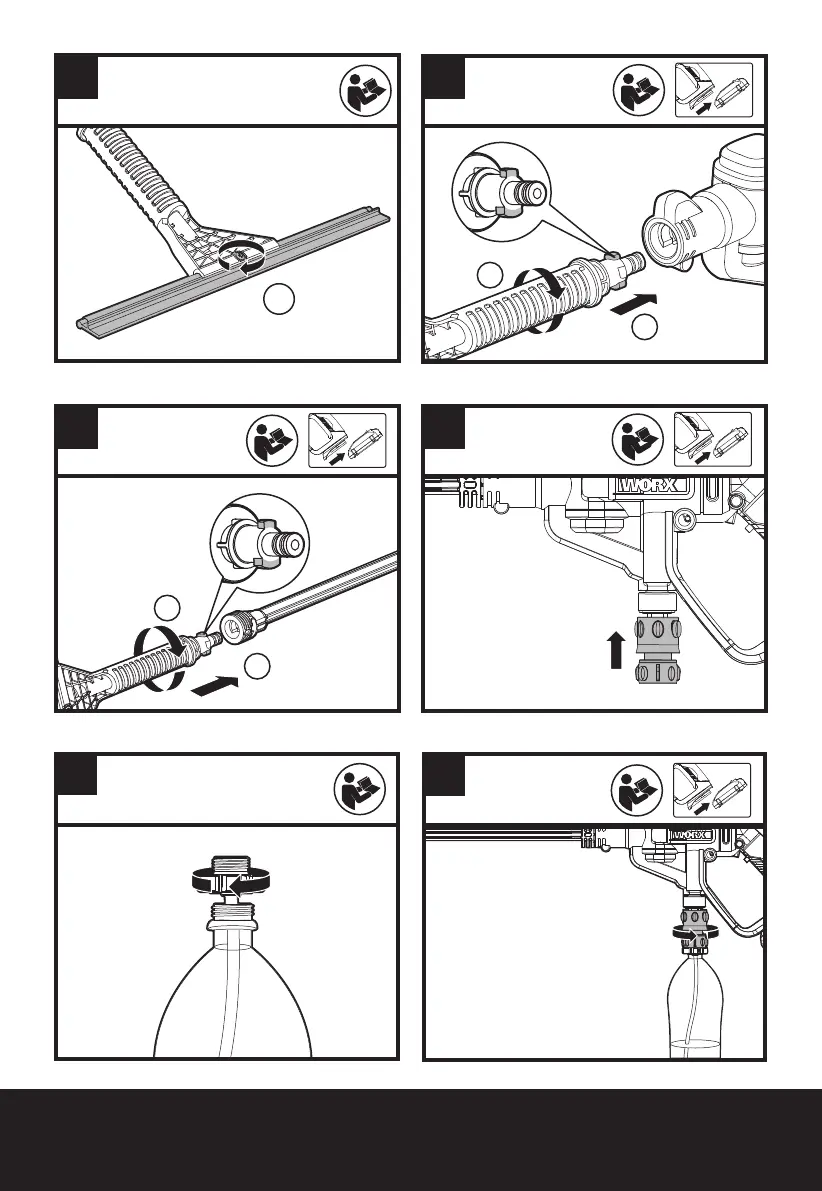 WORX

WORX