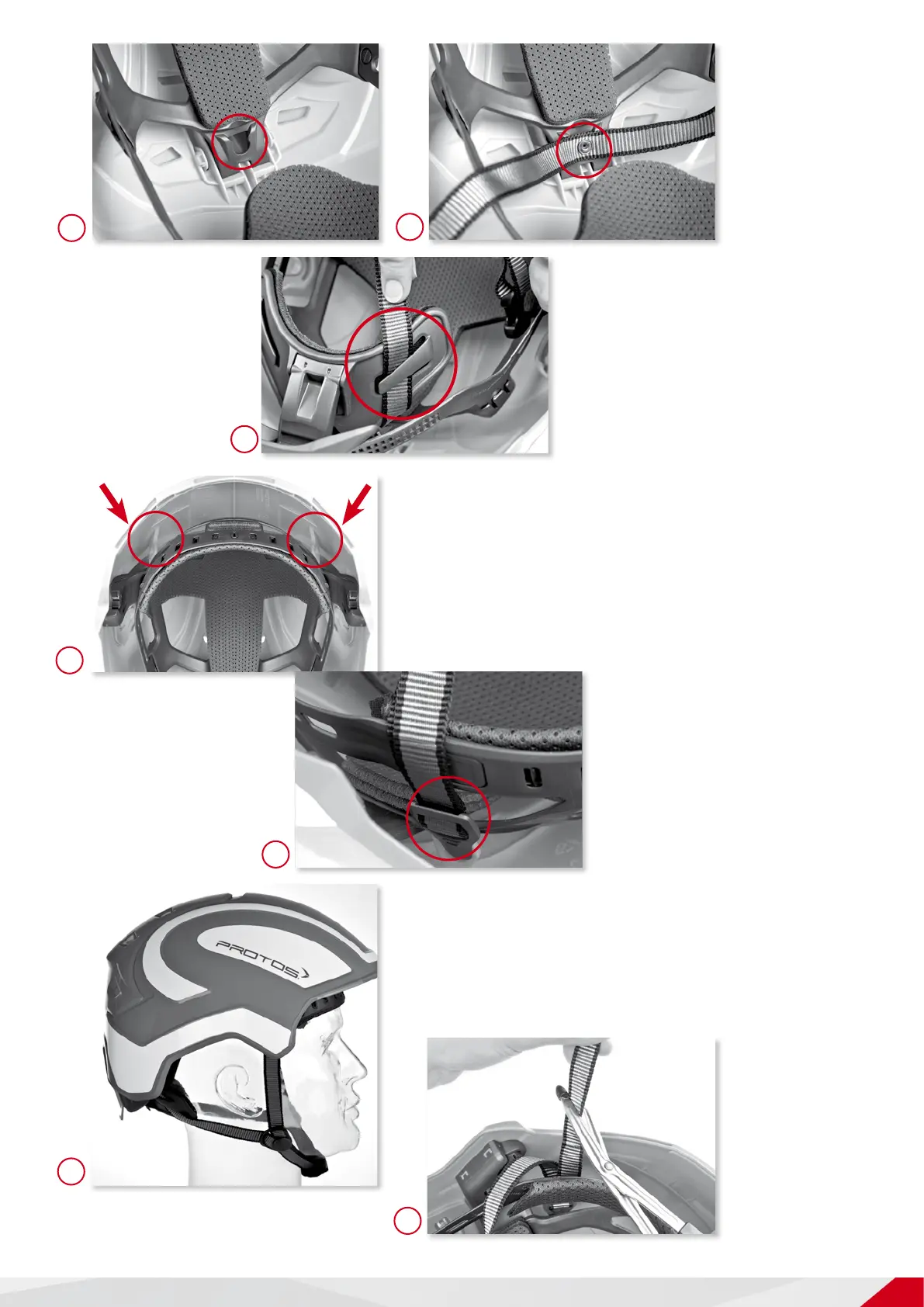 PROTOS