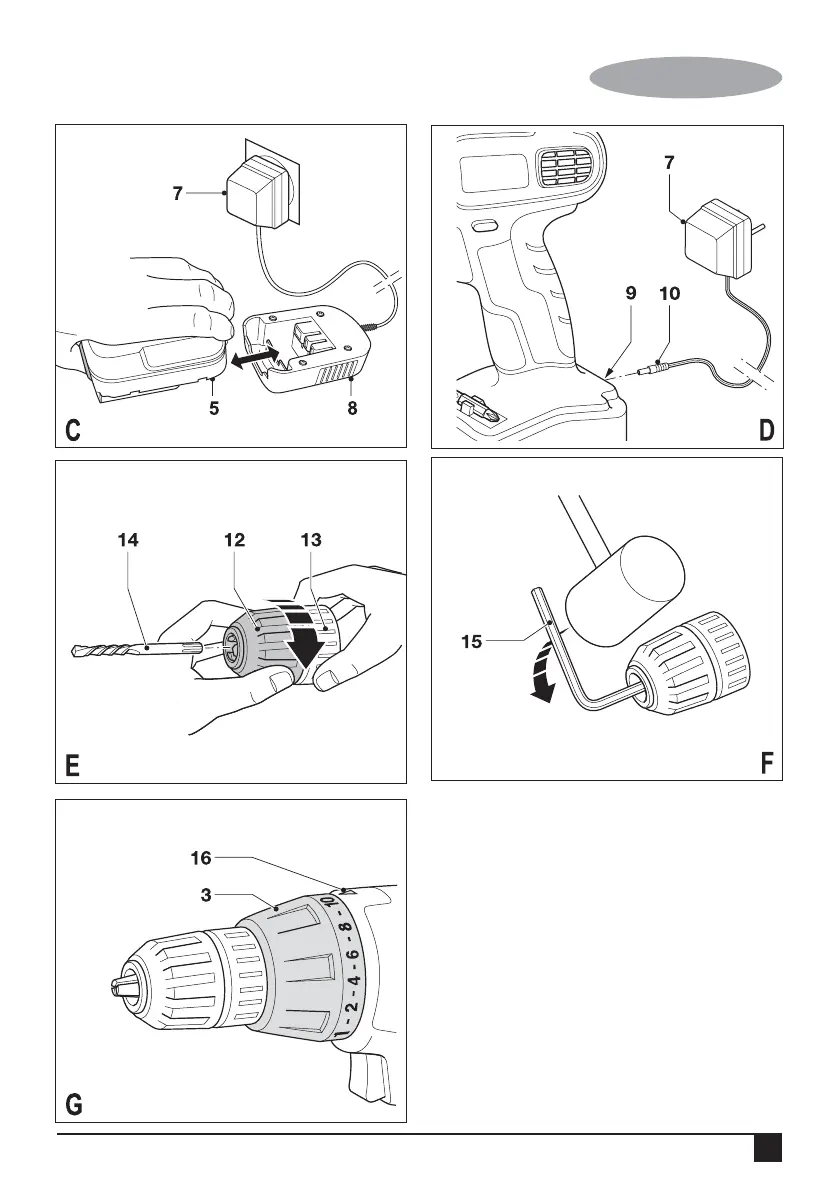 7

5

8

C

7

9

10

D

14

12

13

E

15

F

16

3

1 - 2 - 4 - 6 - 8 - 10

G