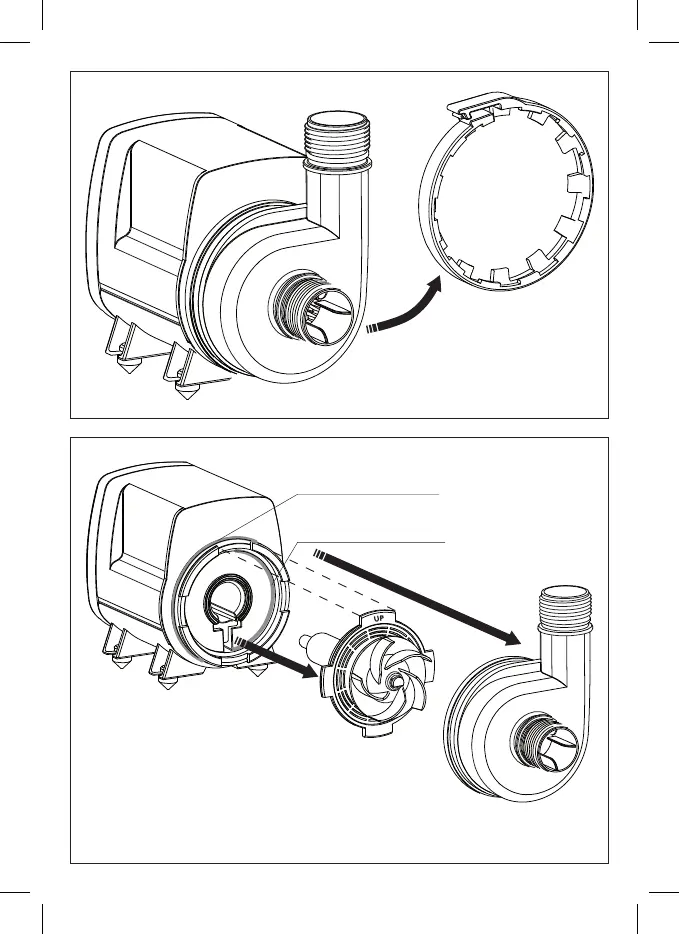 UP