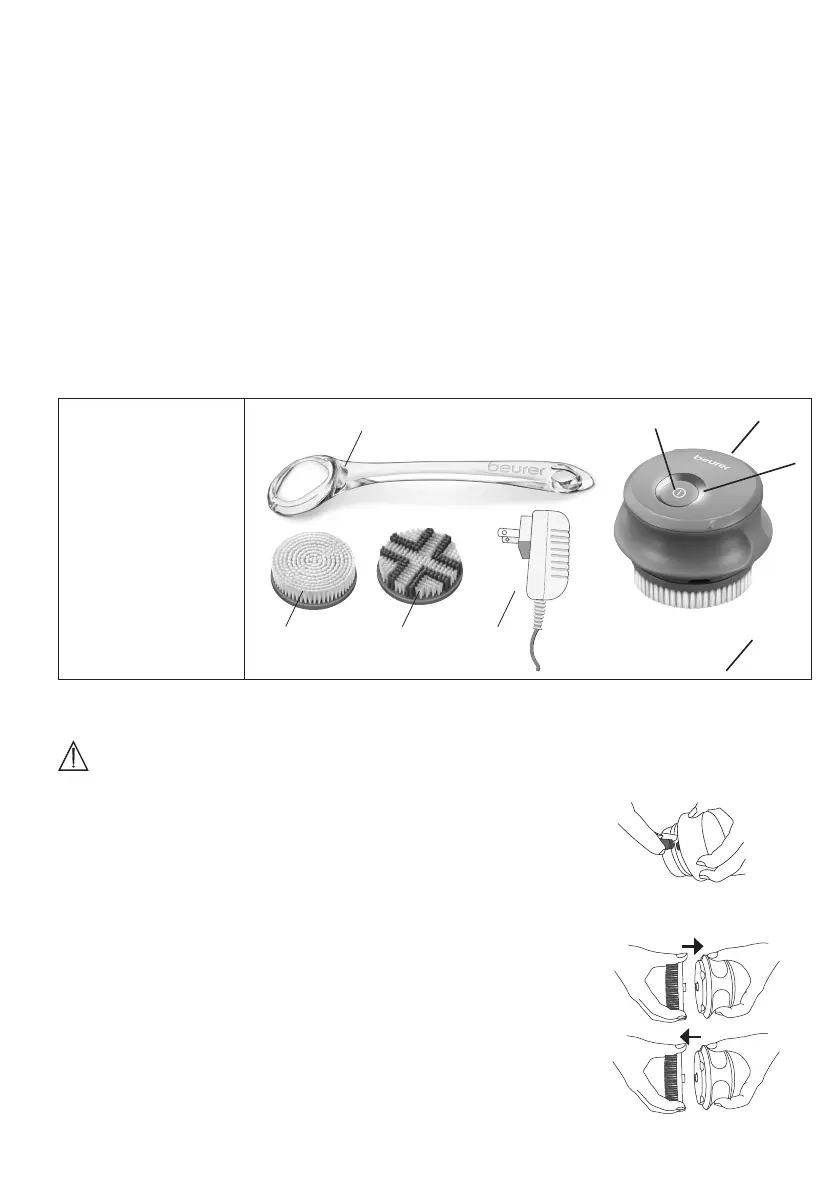 beurer

beurer