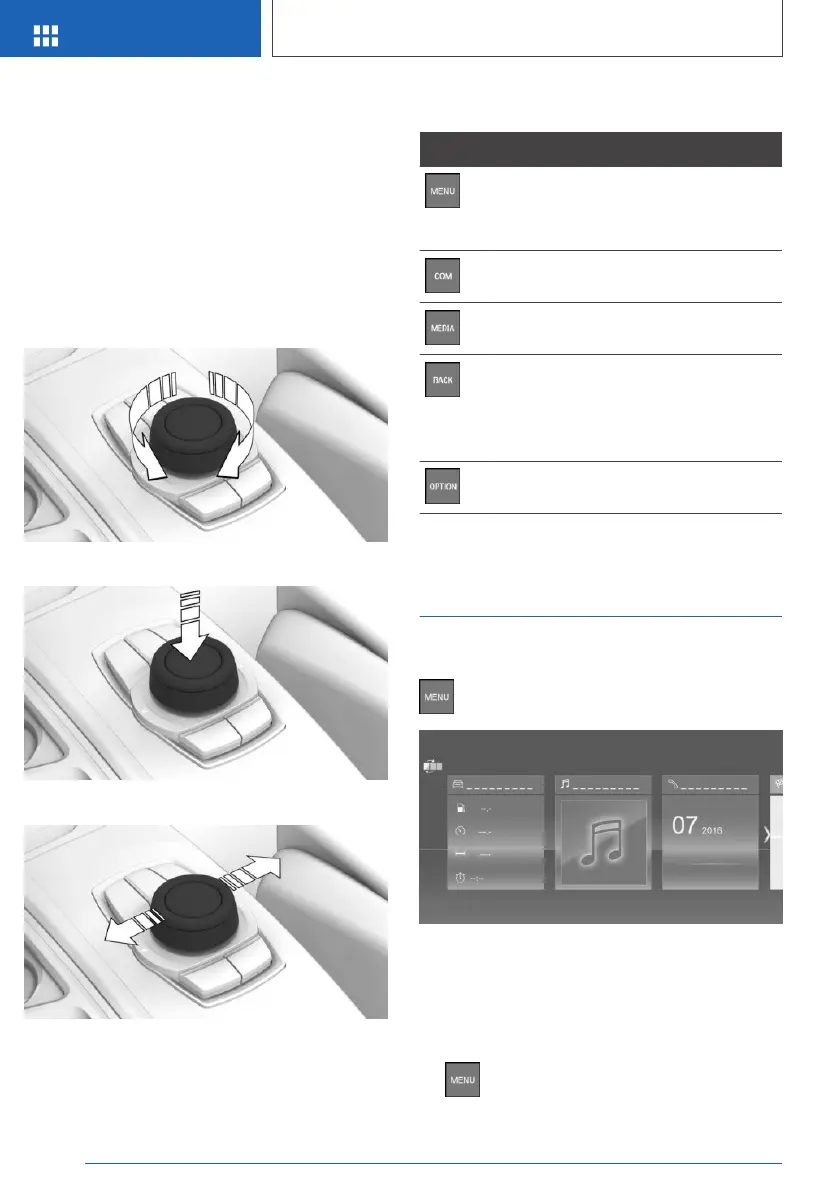 MENU

COM

MEDIA

BACK

OPTION

MENU

07 2016

MENU