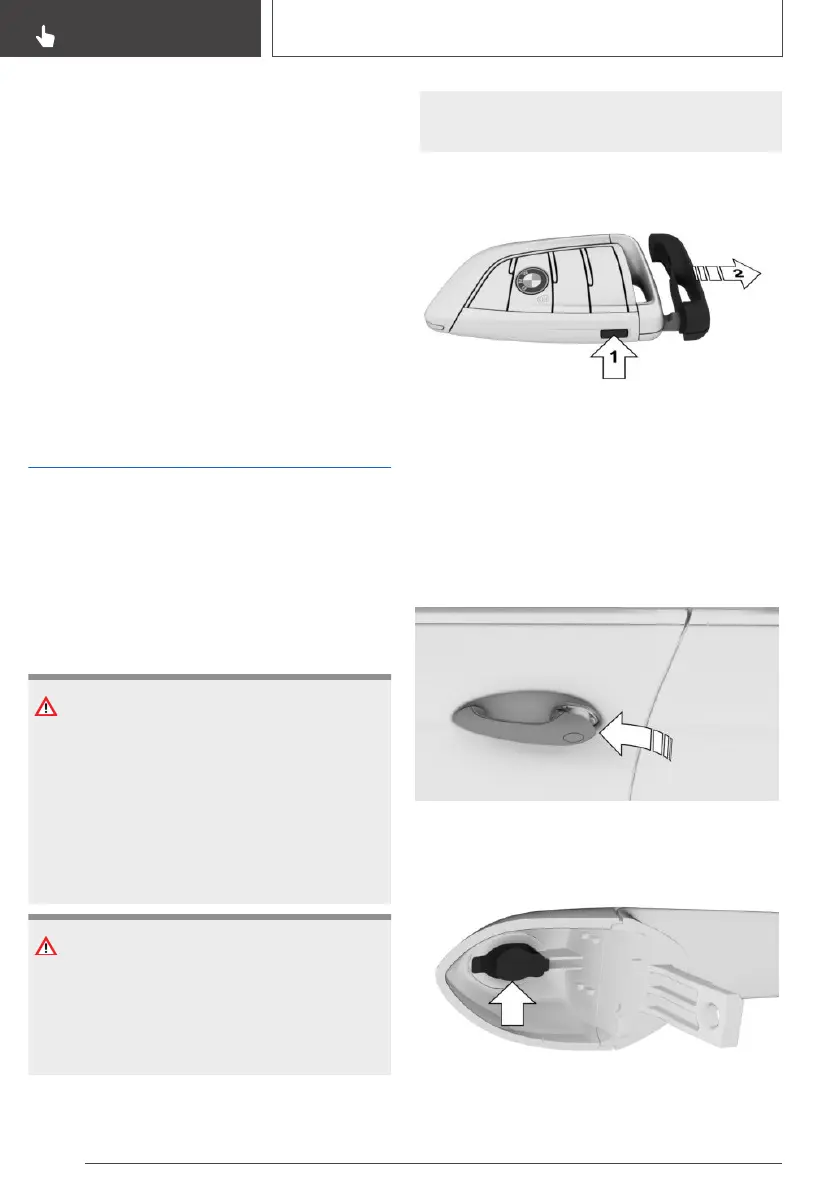 1

2