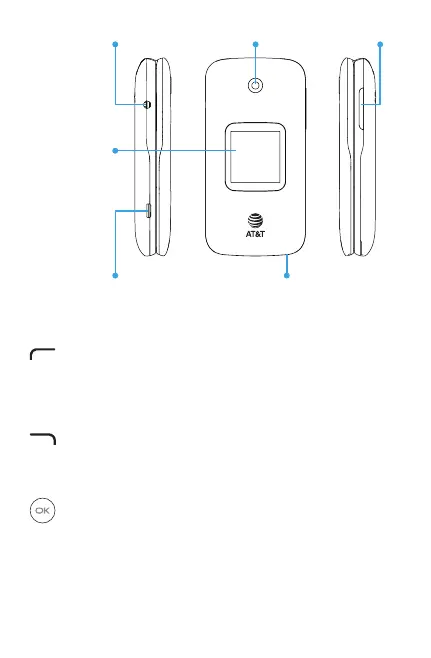 AT&T

OK