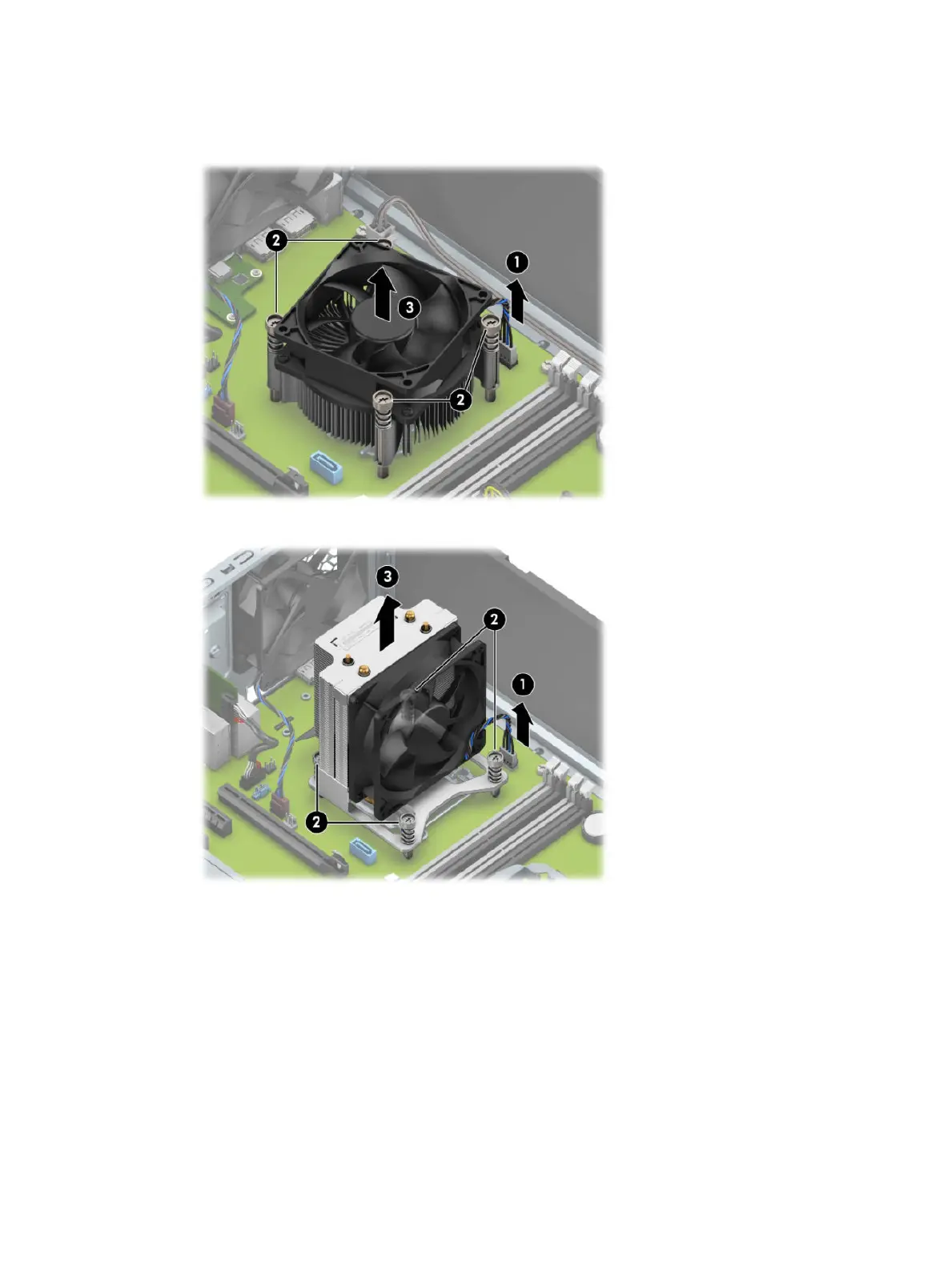 2
1
3
2

3
2
1
2