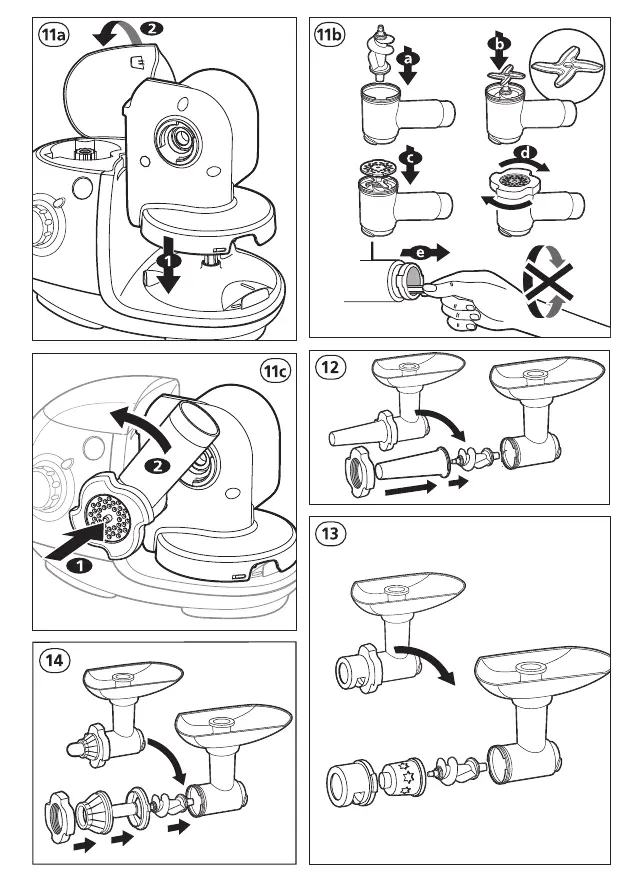 11a
2
1

11b
a
b
c
d
e

11c
2
1

12

13

14