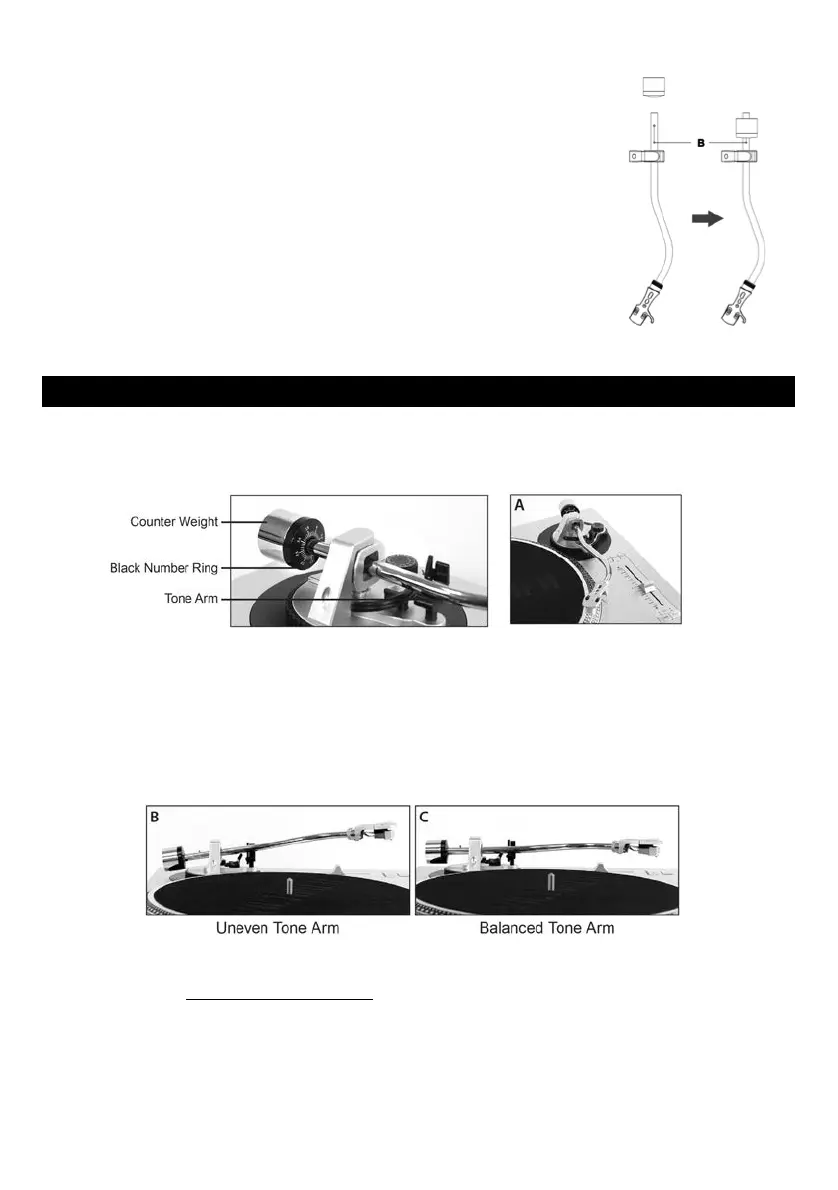 B

Counter Weight

Black Number Ring

Tone Arm

A

B

C

Uneven Tone Arm

Balanced Tone Arm