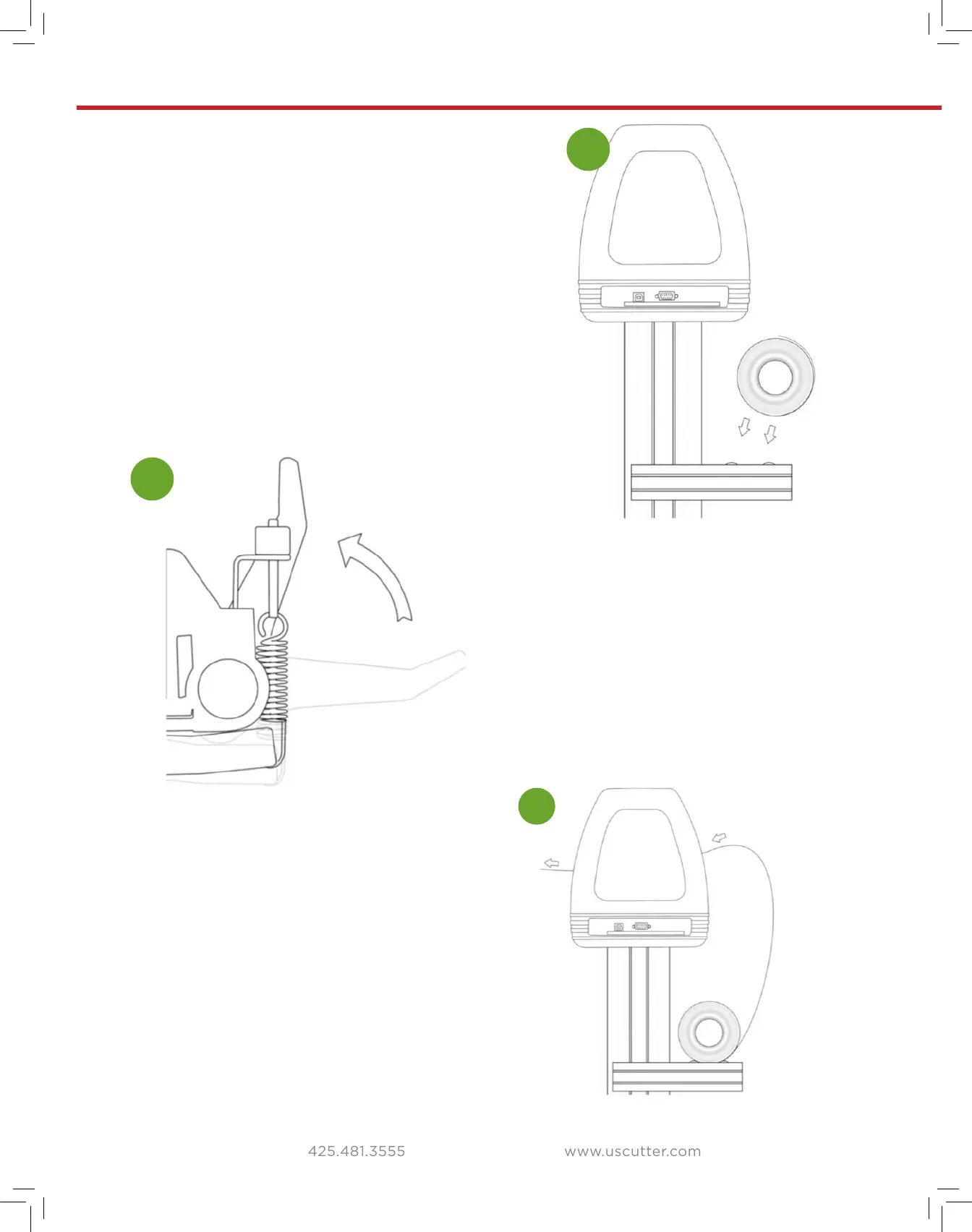 425.481.3555 www.uscutter.com