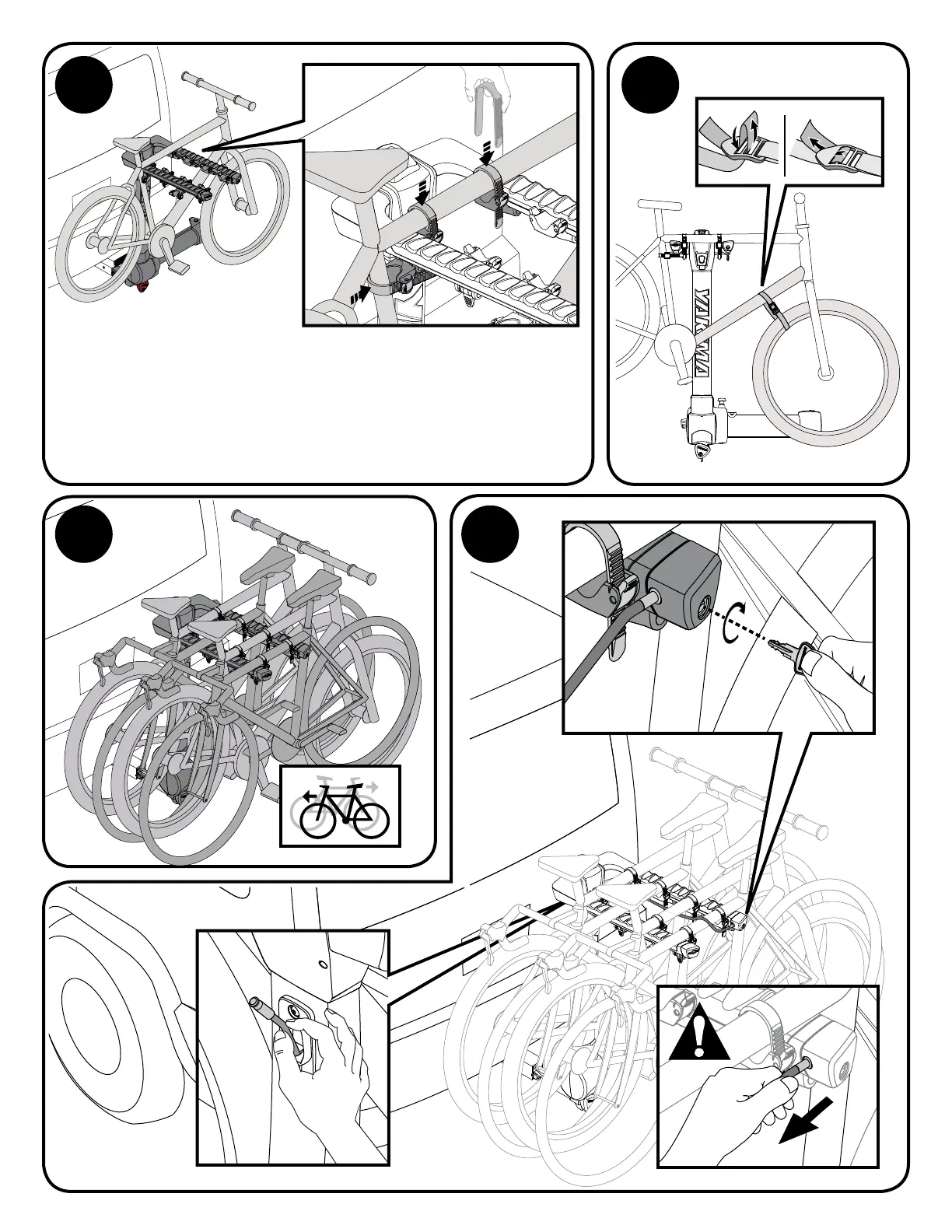 YAKIMA