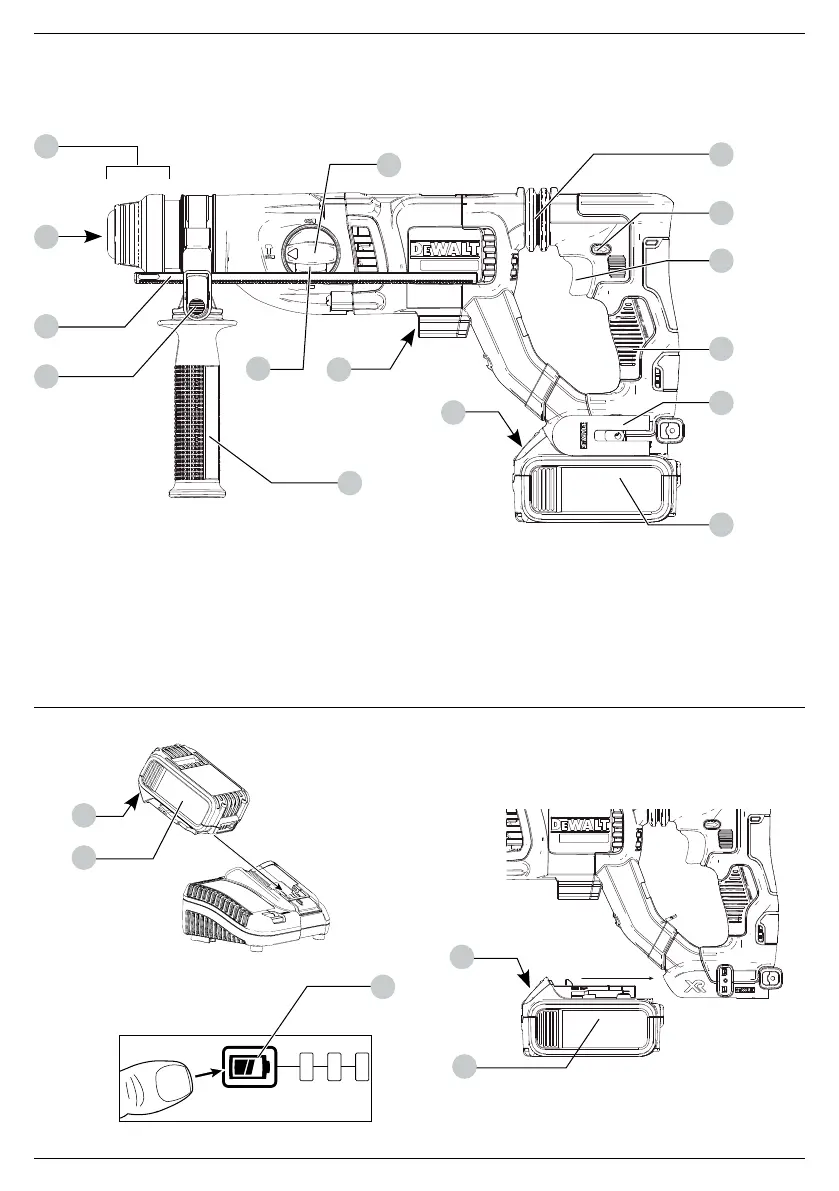 DEWALT

DEWALT

XR