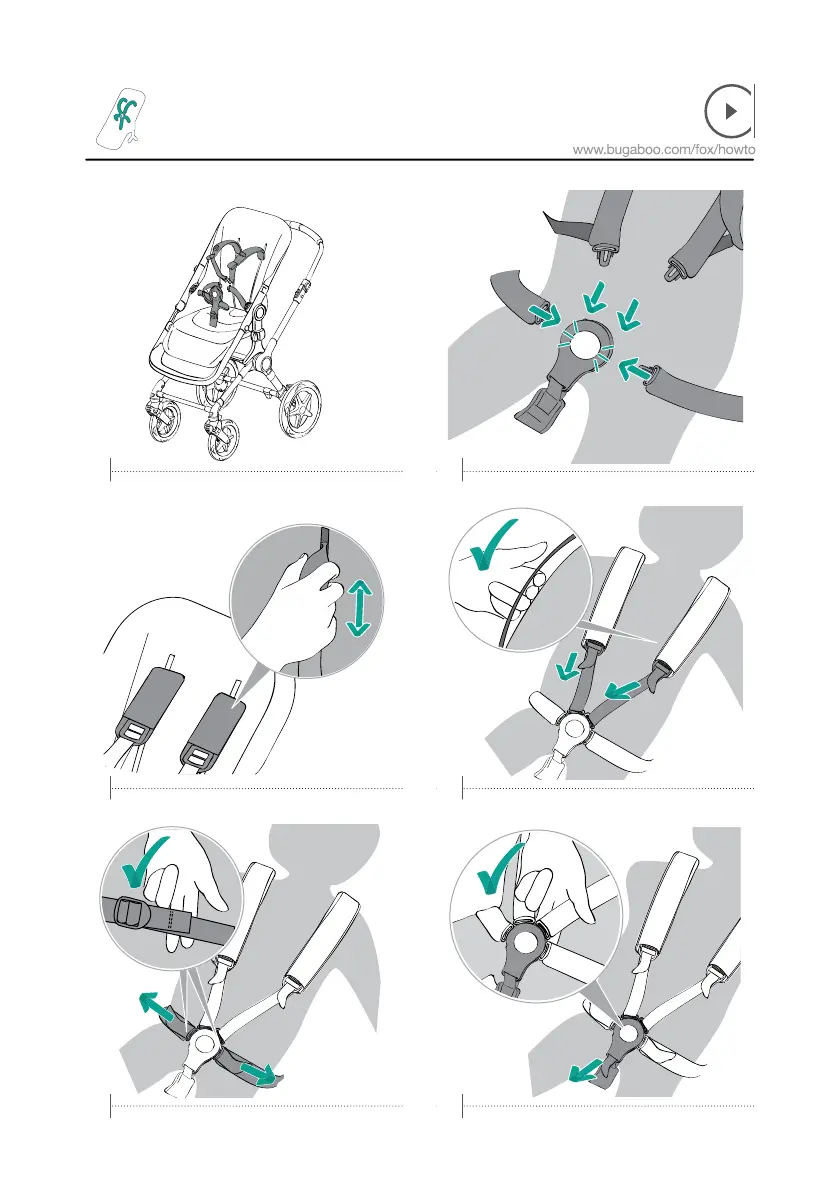 www.bugaboo.com/fox/howto