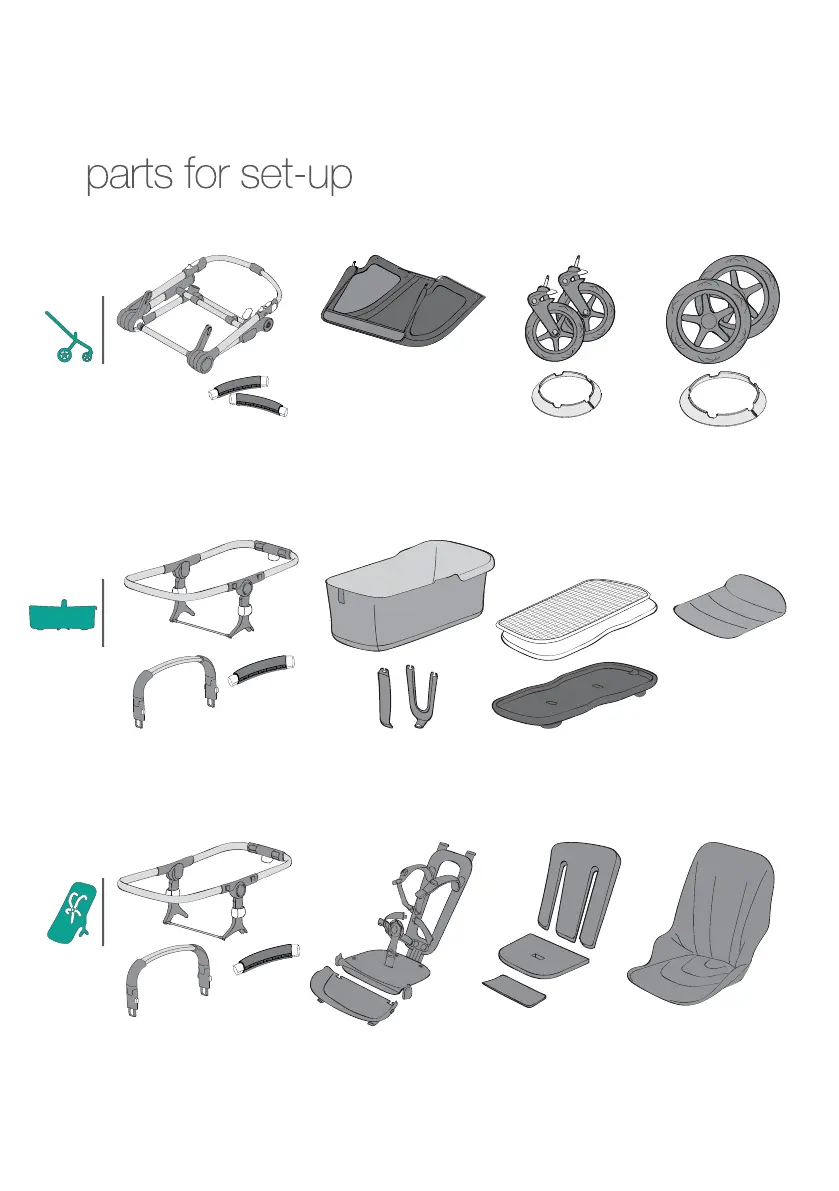 parts for set-up