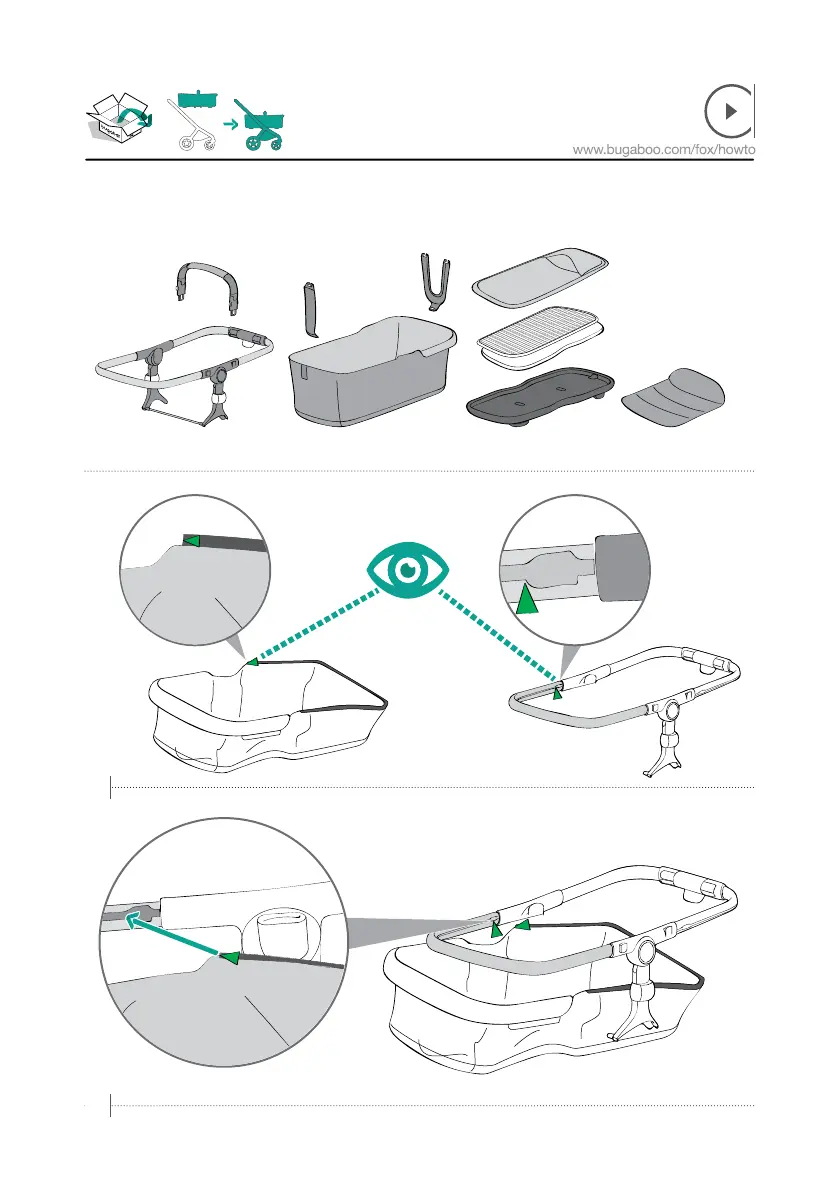 www.bugaboo.com/fox/howto