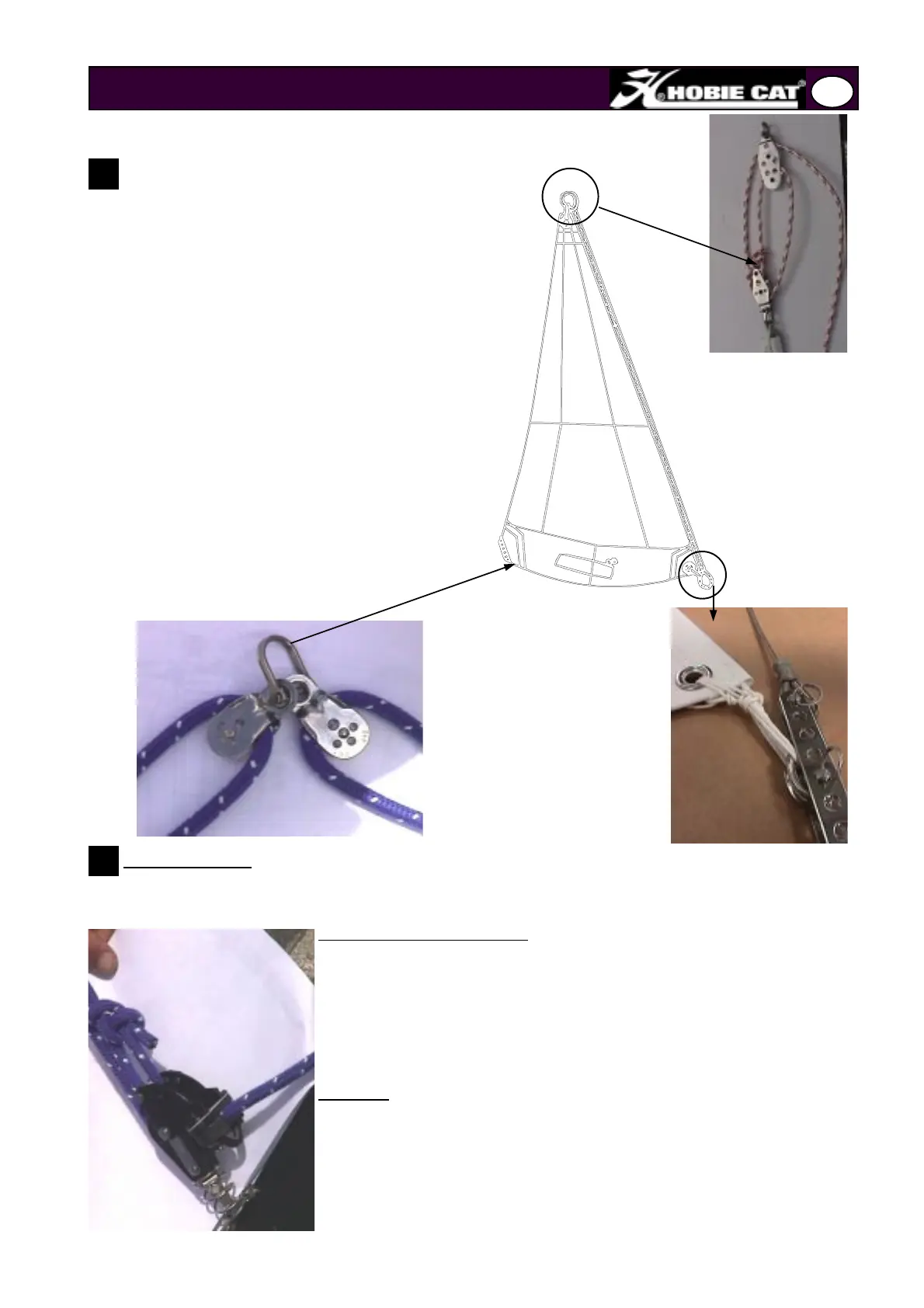 HOBIE CAT